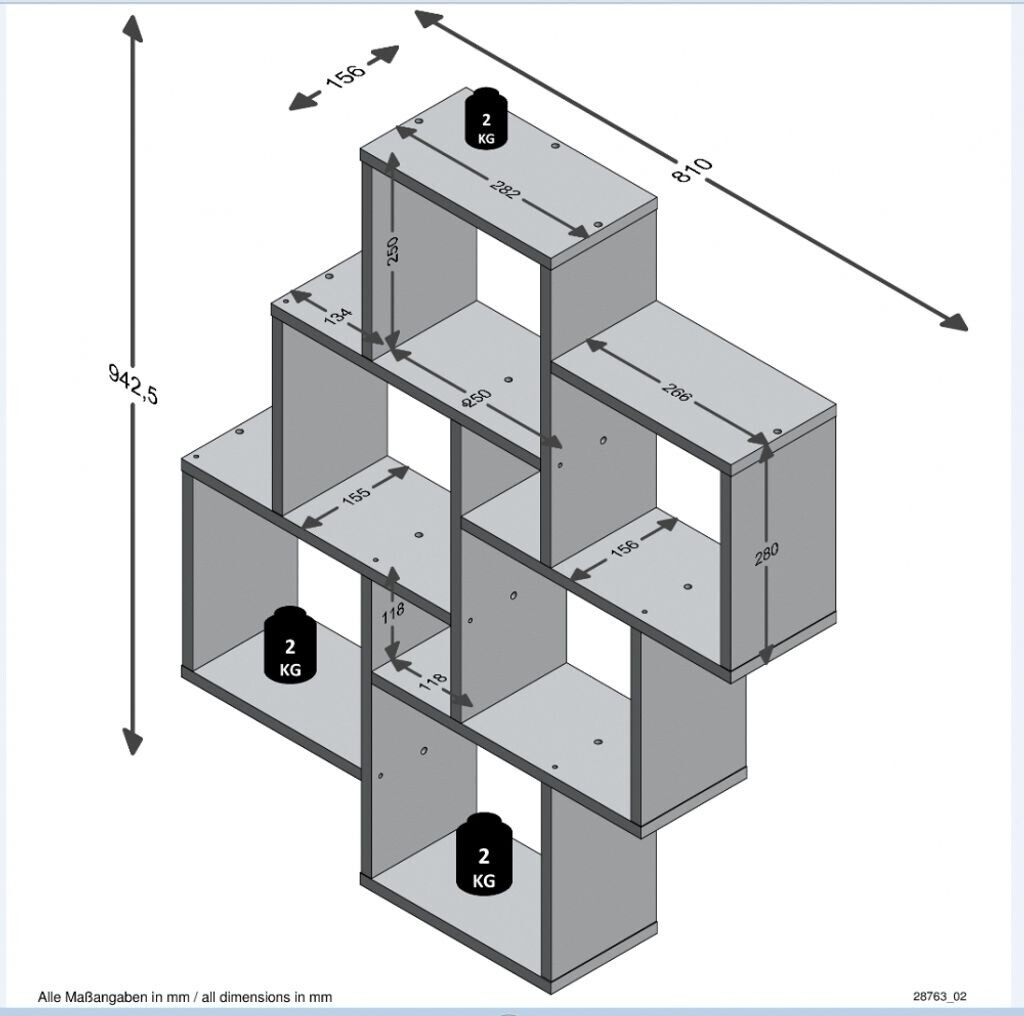 942,5

156

810

2 KG

282

250

134

250

266

155

156

280

118

118

2 KG

2 KG

Alle Maßangaben in mm / all dimensions in mm

28763_02