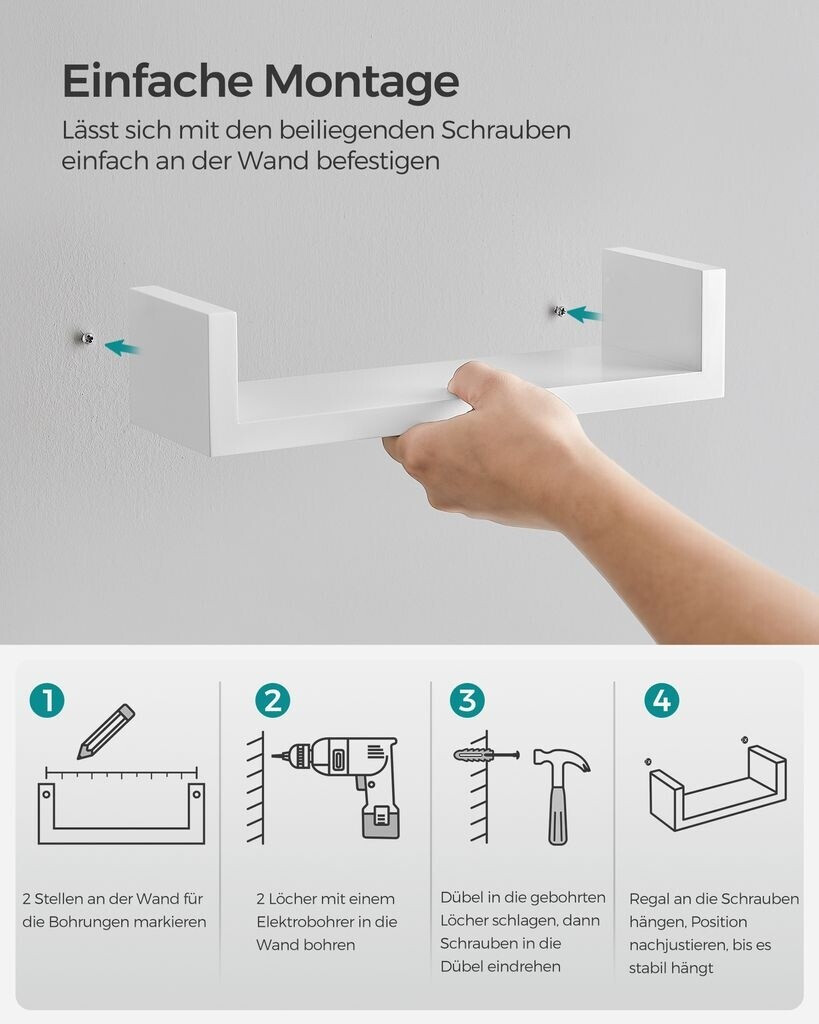 Einfache Montage

Lässt sich mit den beiliegenden Schrauben einfach an der Wand befestigen

1

2 Stellen an der Wand für die Bohrungen markieren

2

2 Löcher mit einem Elektrobohrer in die Wand bohren

3

Dübel in die gebohrten Löcher schlagen, dann Schrauben in die Dübel eindrehen

4

Regal an die Schrauben hängen, Position nachjustieren, bis es stabil hängt