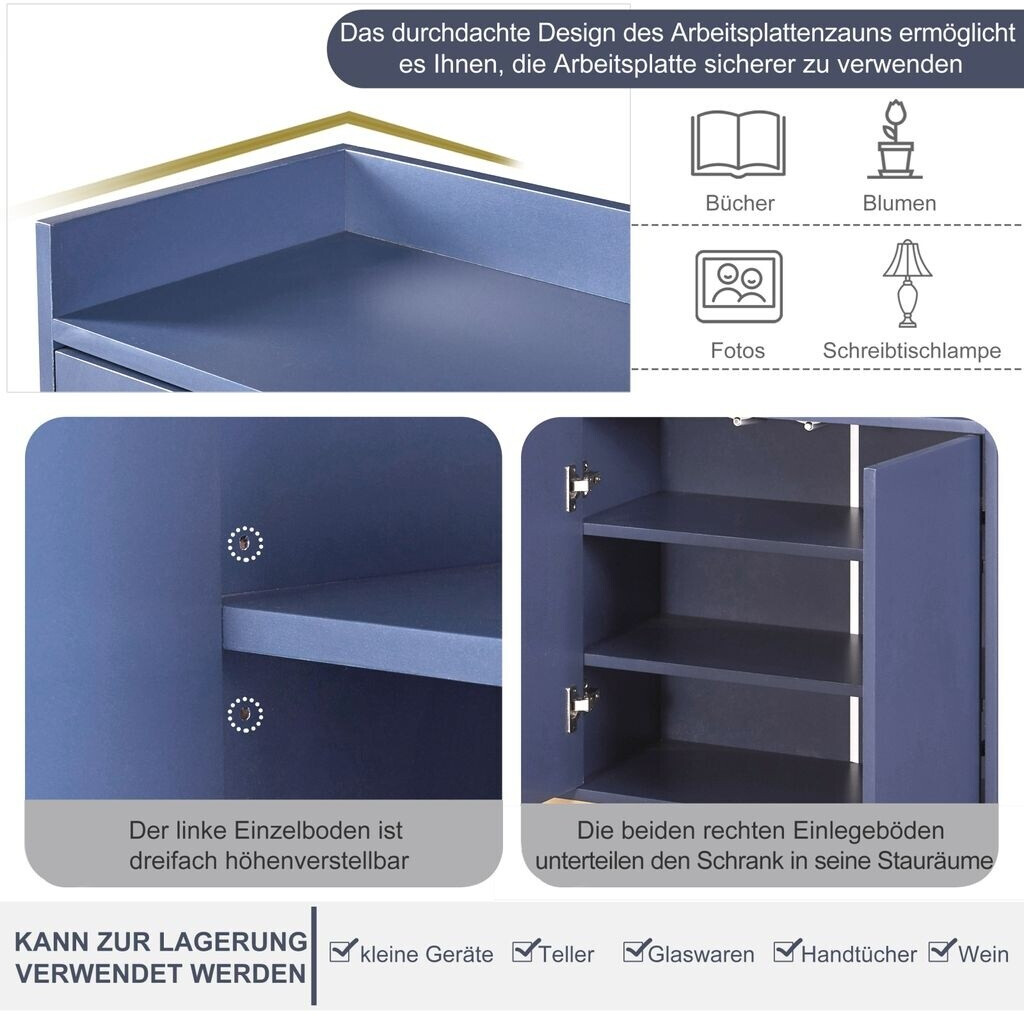 Das durchdachte Design des Arbeitsplattenzauns ermöglicht es Ihnen, die Arbeitsplatte sicherer zu verwenden

Bücher

Blumen

Fotos

Schreibtischlampe

Der linke Einzelboden ist dreifach höhenverstellbar

Die beiden rechten Einlegeböden unterteilen den Schrank in seine Stauräume

KANN ZUR LAGERUNG VERWENDET WERDEN

kleine Geräte Teller Glaswaren Handtücher Wein