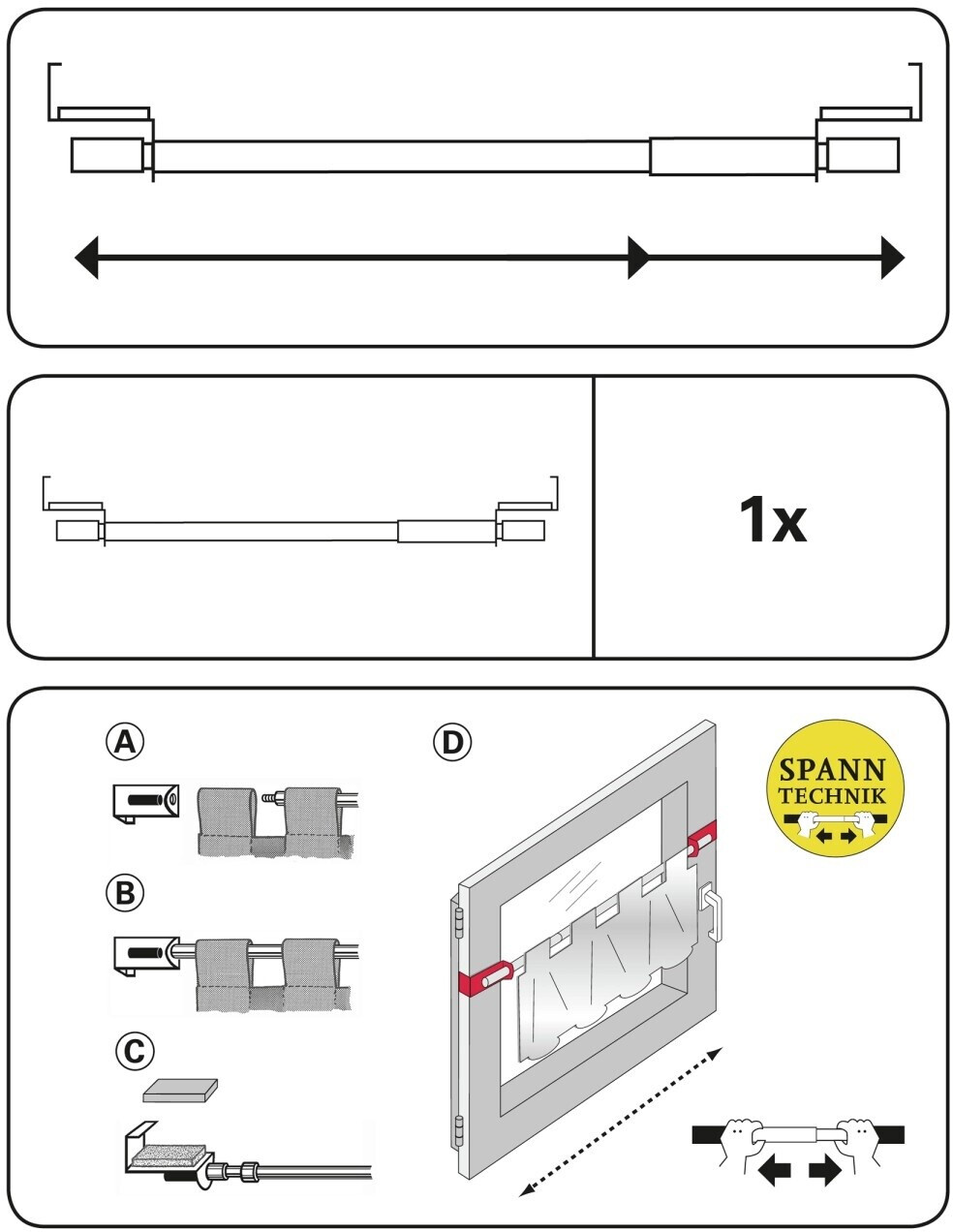 1x

A

B

C

D

SPANN
TECHNIK