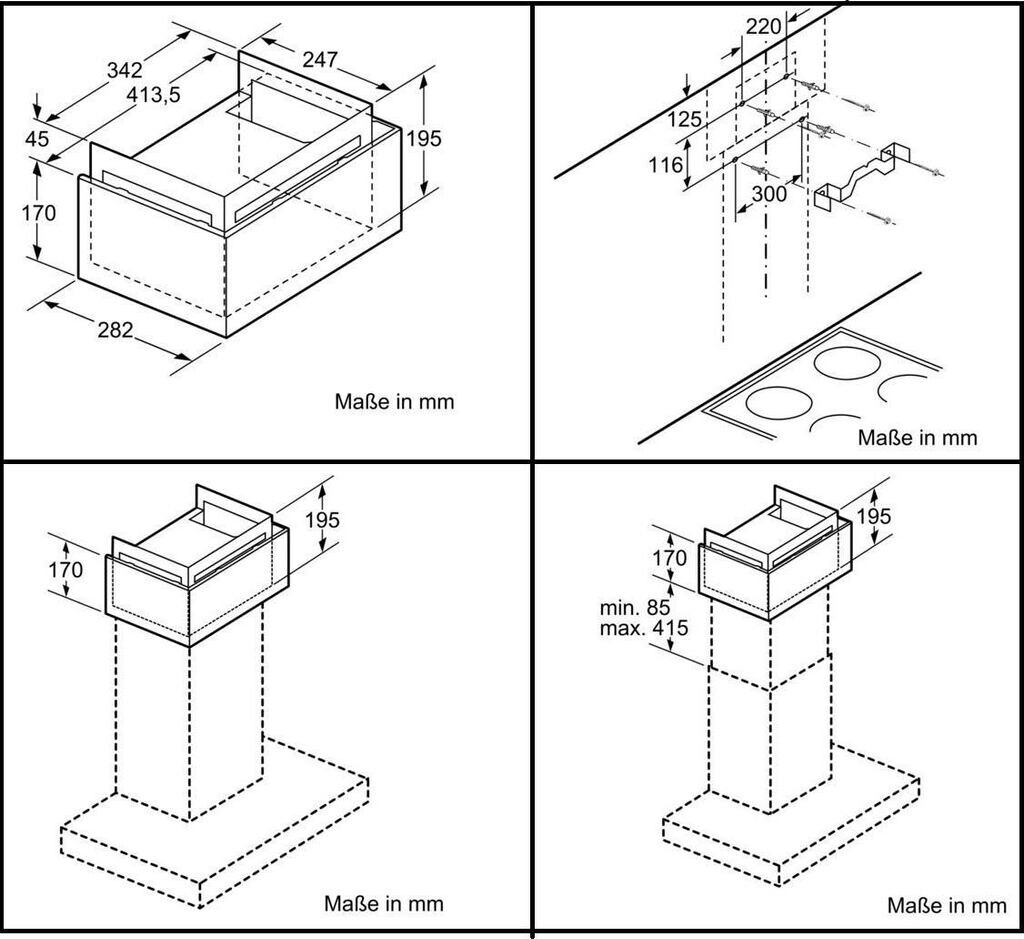 342
413,5
247
45
195
170
282
Maße in mm

220
125
116
300
Maße in mm

195
170
Maße in mm

195
170
min. 85
max. 415
Maße in mm