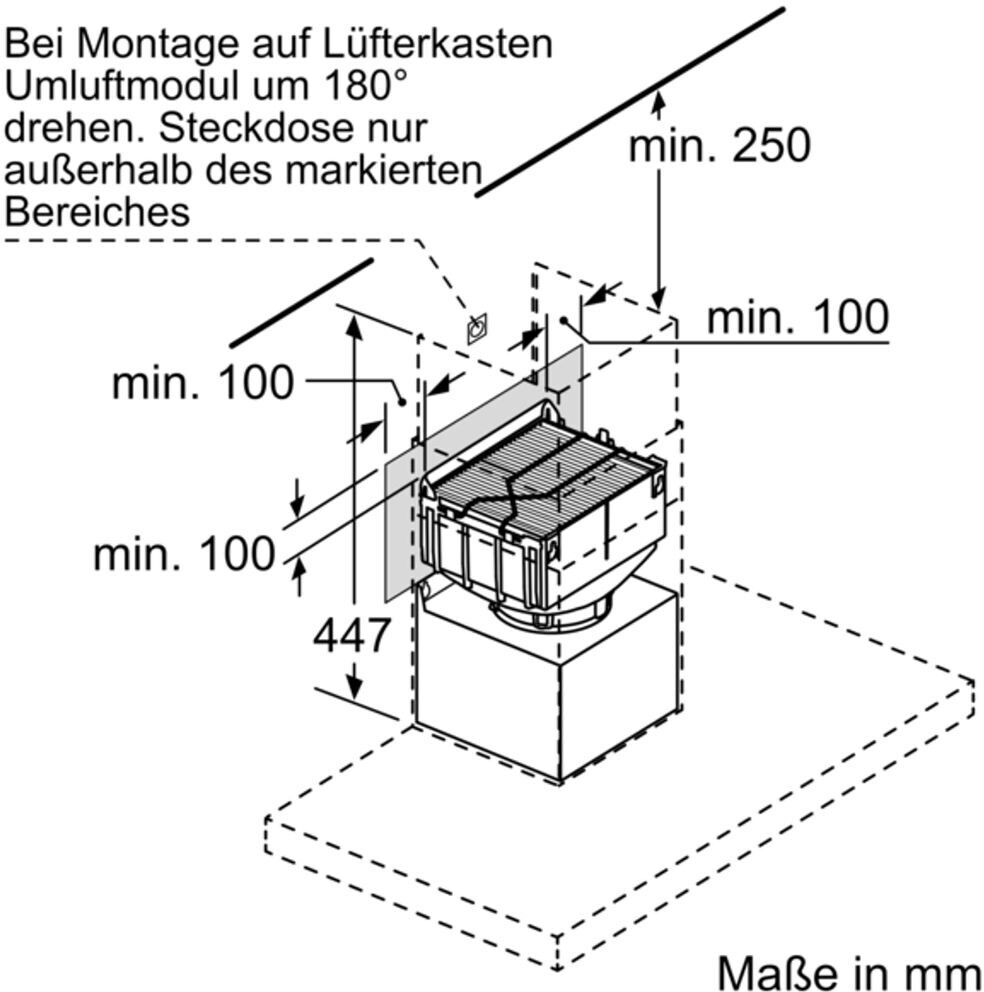 Bei Montage auf Lüfterkasten Umluftmodul um 180° drehen. Steckdose nur außerhalb des markierten Bereiches

min. 250

min. 100

min. 100

min. 100

447

Maße in mm