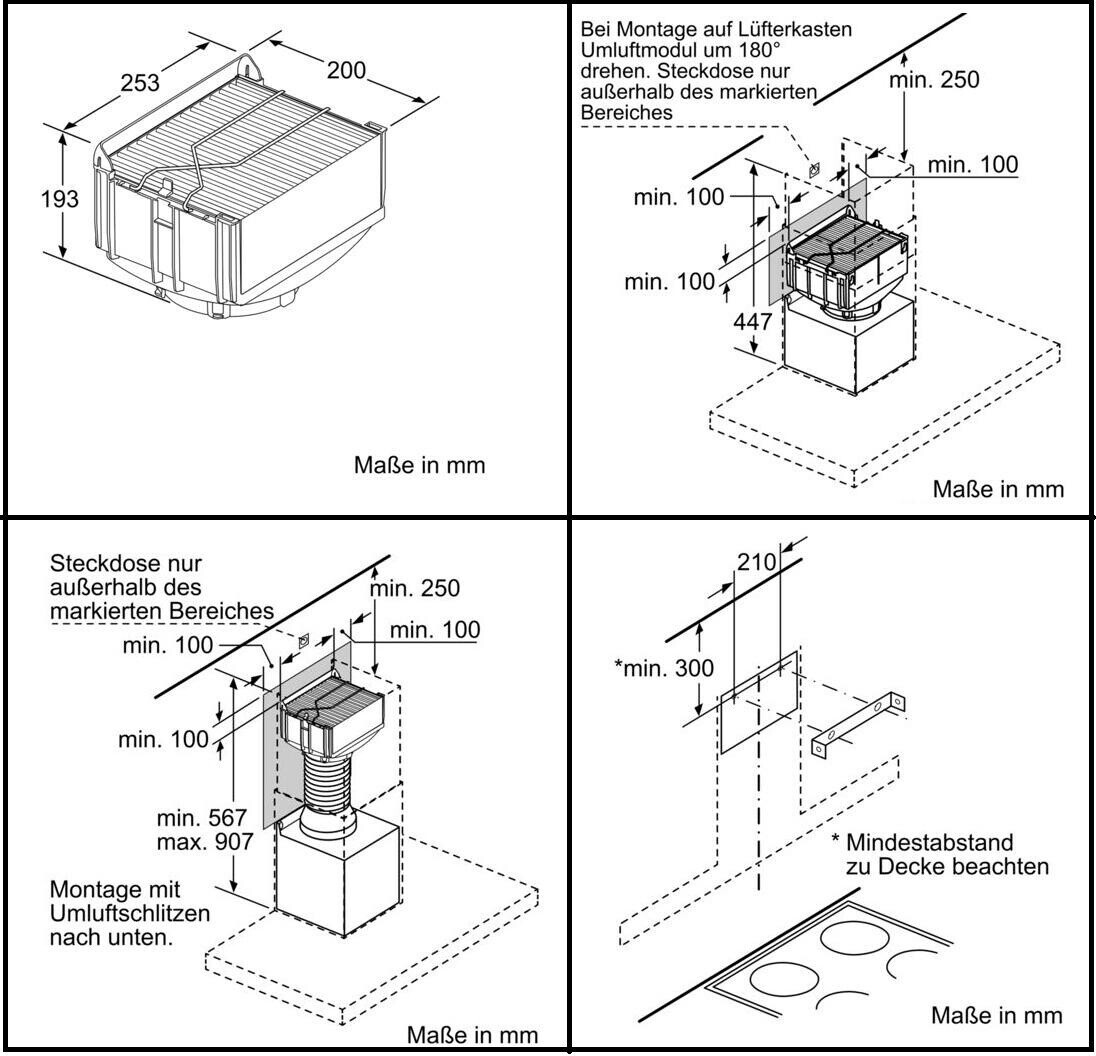 253

200

193

Maße in mm

Bei Montage auf Lüfterkasten Umluftmodul um 180° drehen. Steckdose nur außerhalb des markierten Bereiches

min. 250

min. 100

min. 100

min. 100

447

Maße in mm

Steckdose nur außerhalb des markierten Bereiches

min. 250

min. 100

min. 100

min. 100

min. 567
max. 907

Montage mit Umluftschlitzen nach unten.

Maße in mm

210

*min. 300

* Mindestabstand zu Decke beachten

Maße in mm