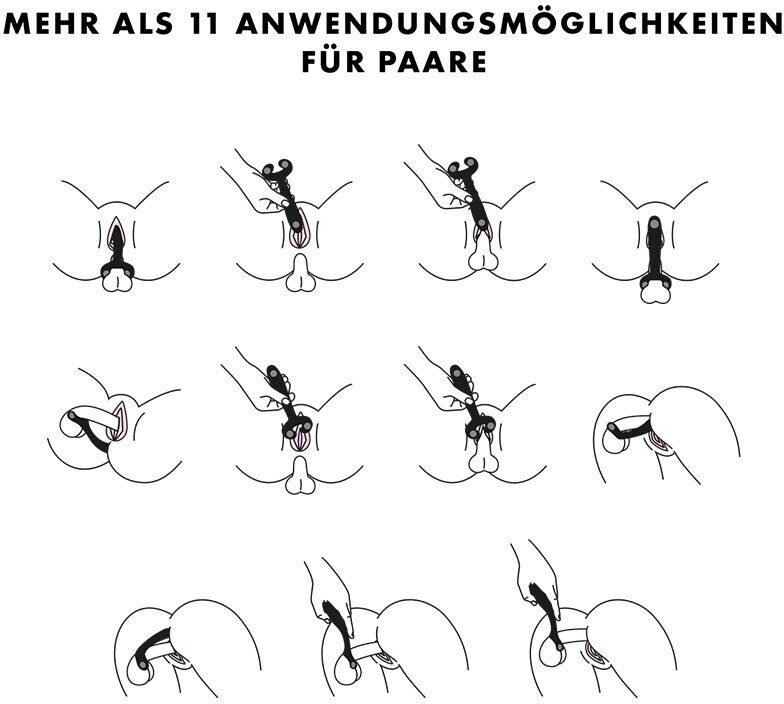 MEHR ALS 11 ANWENDUNGSMÖGLICHKEITEN FÜR PAARE