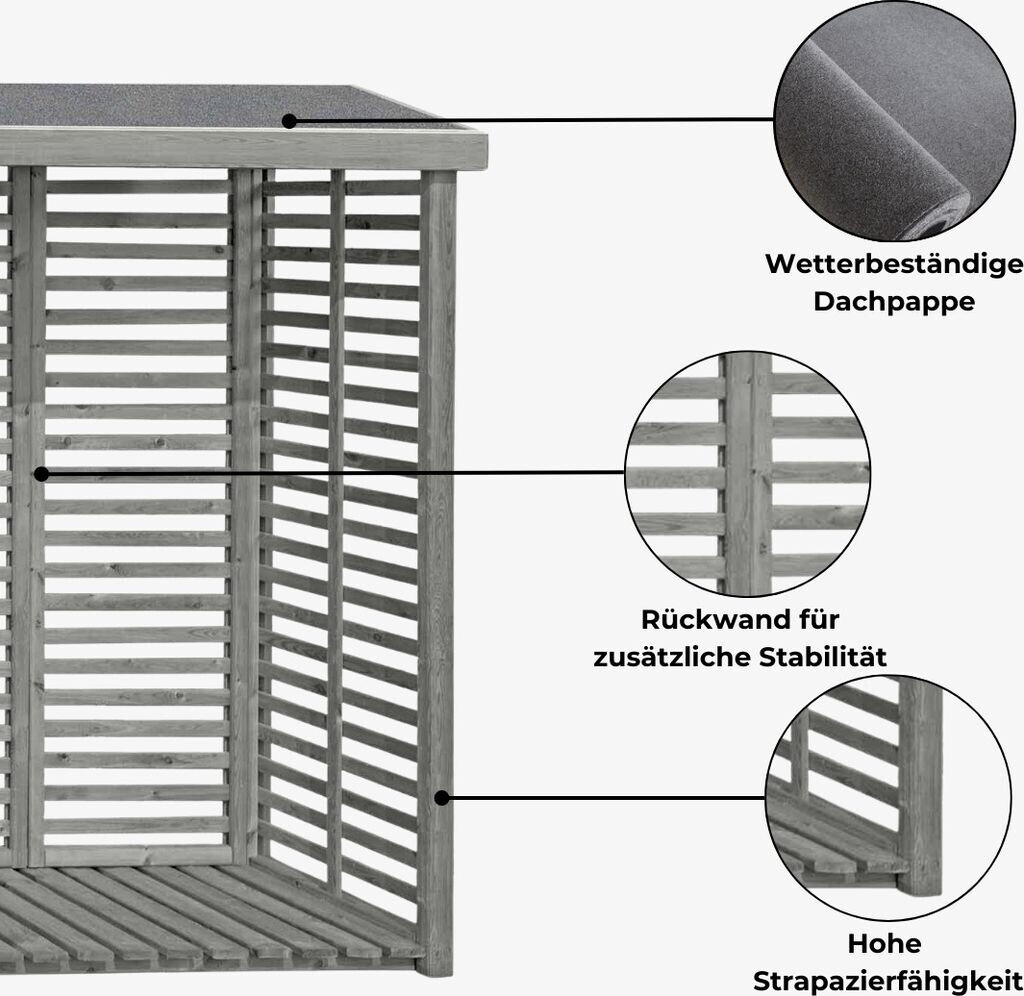 Wetterbeständige Dachpappe

Rückwand für zusätzliche Stabilität

Hohe Strapazierfähigkeit