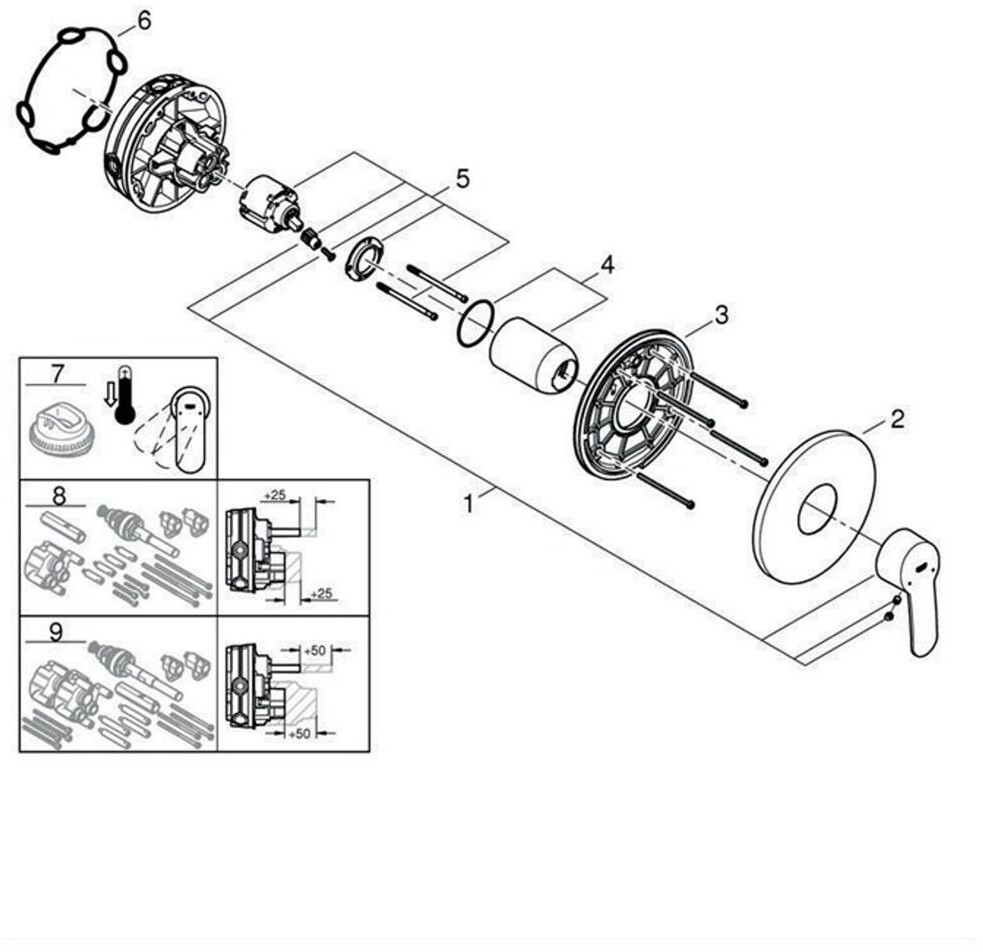 6
5
4
3
2
1
7
8
+25
+25
9
+50
+50