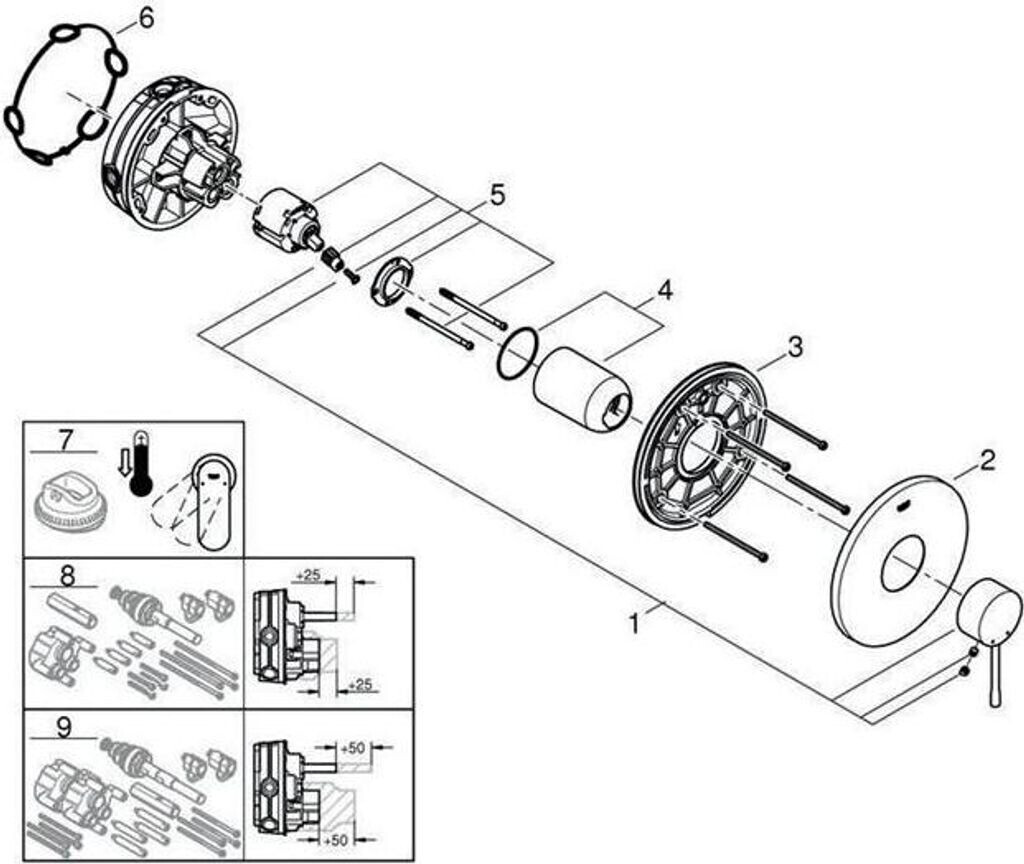 6
5
4
3
2
1
7
8
+25
+25
9
+50
+50