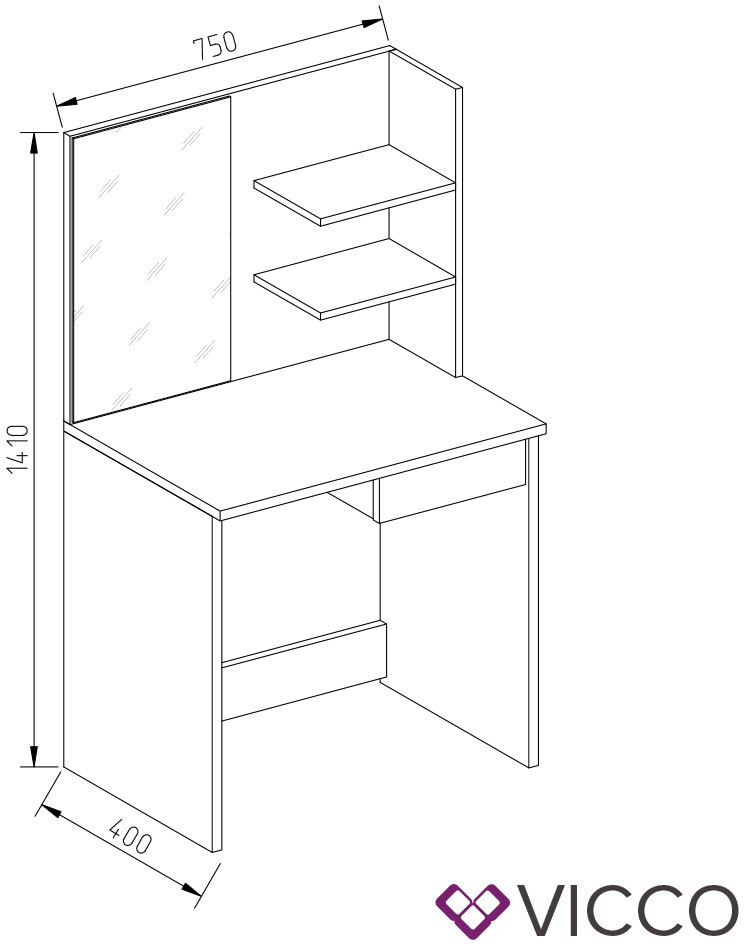 750

1410

400

VICCO