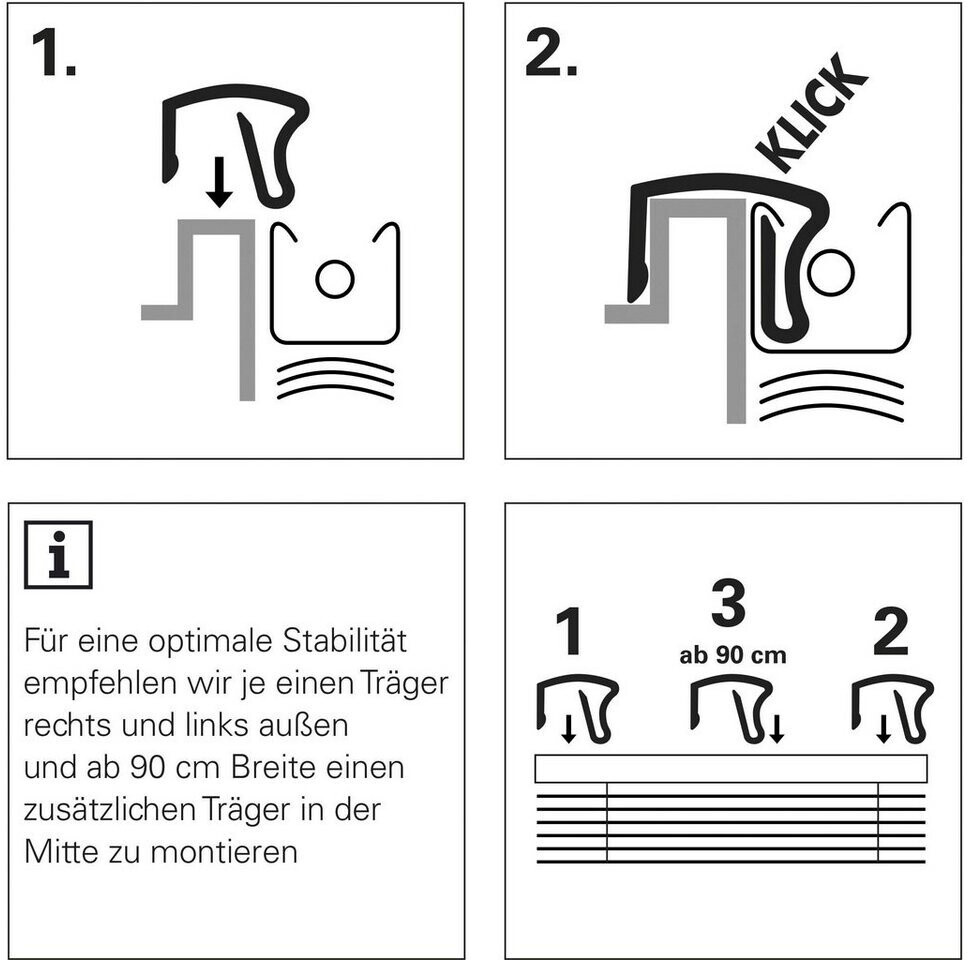 1.

2.

KLICK

i

Für eine optimale Stabilität empfehlen wir je einen Träger rechts und links außen und ab 90 cm Breite einen zusätzlichen Träger in der Mitte zu montieren

1

3
ab 90 cm

2