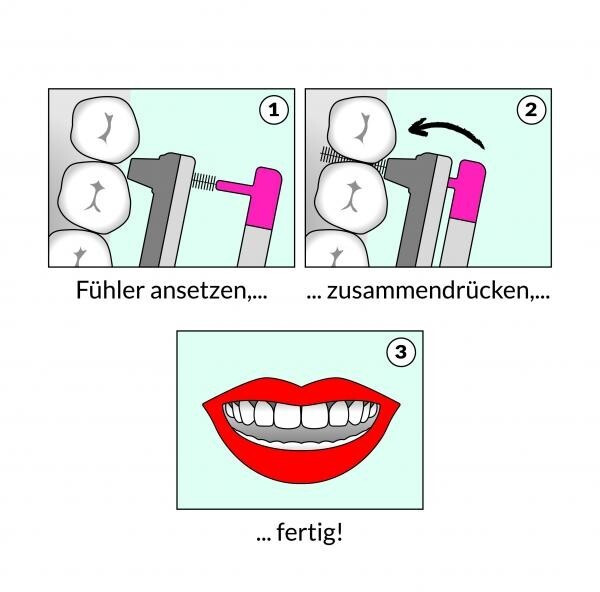 1

Fühler ansetzen,...

2

... zusammendrücken,...

3

... fertig!