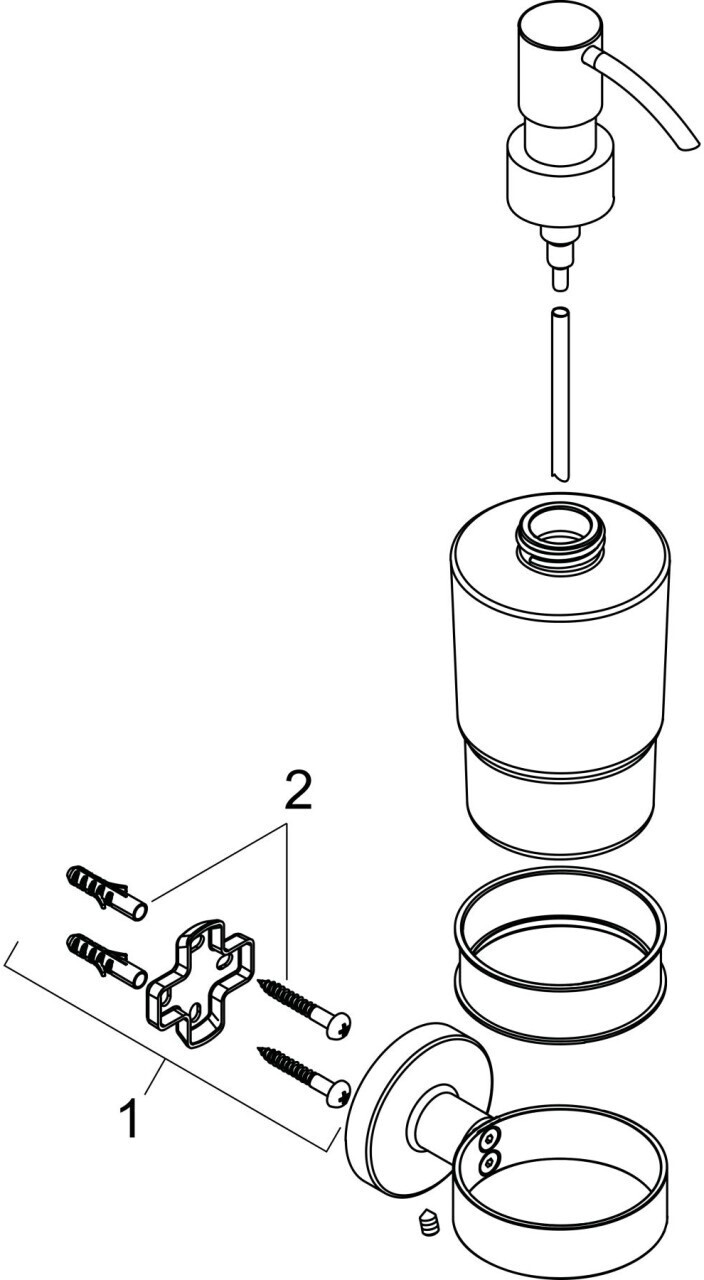 2

1