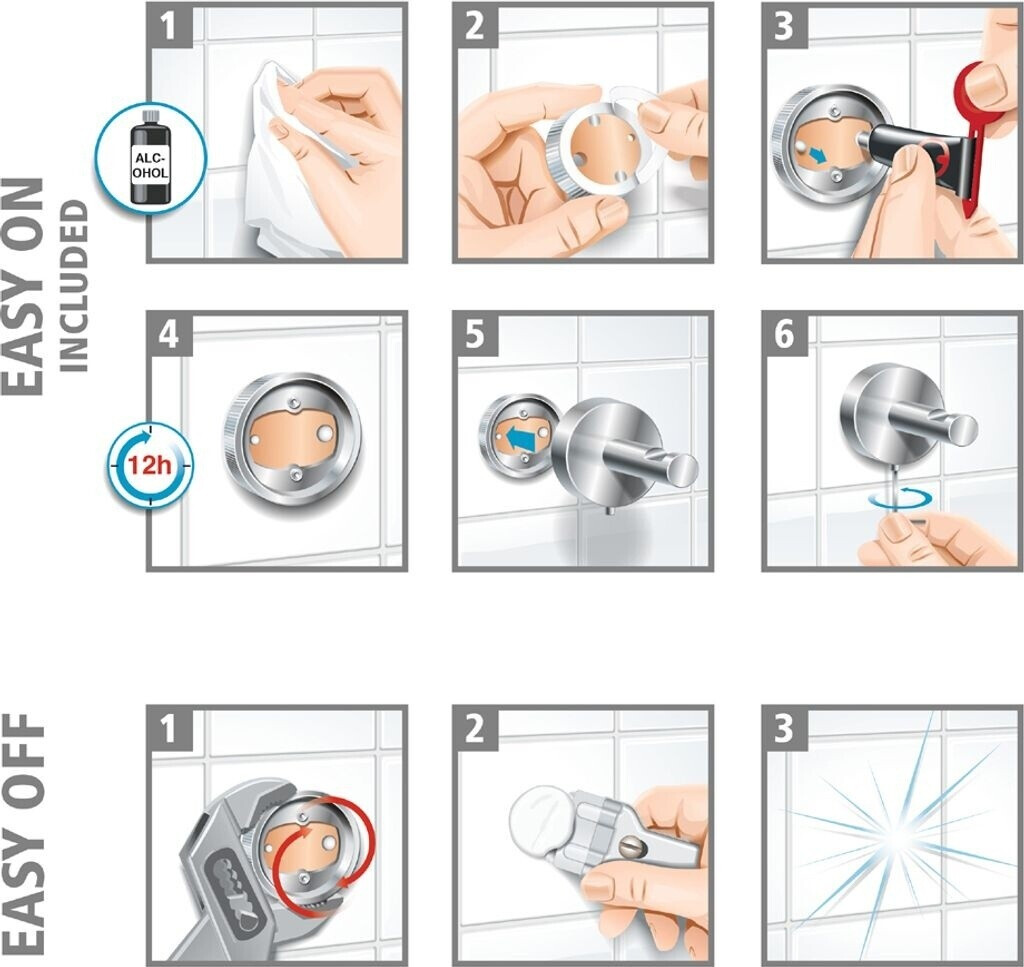 EASY ON
INCLUDED

1
ALC-OHOL
2
3
4
12h
5
6

EASY OFF

1
2
3