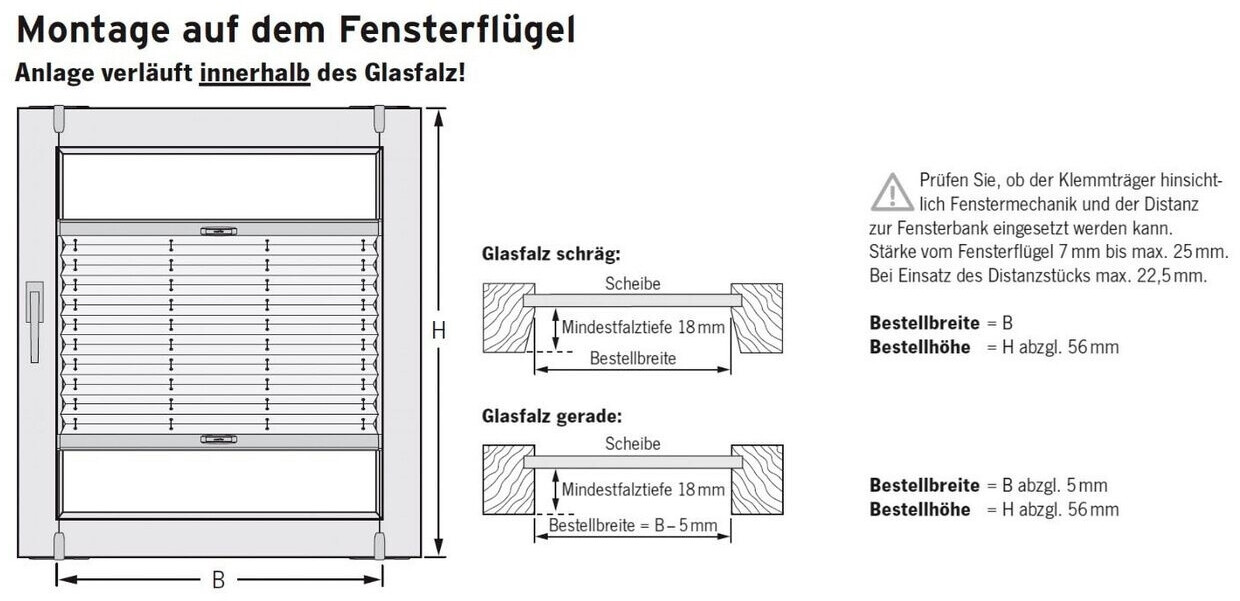 Montage auf dem Fensterflügel

Anlage verläuft innerhalb des Glasfalz!

H

B

Glasfalz schräg:

Scheibe

Mindestfalztiefe 18 mm

Bestellbreite

Glasfalz gerade:

Scheibe

Mindestfalztiefe 18 mm

Bestellbreite = B – 5 mm

Prüfen Sie, ob der Klemmträger hinsichtlich Fenstermechanik und der Distanz zur Fensterbank eingesetzt werden kann. Stärke vom Fensterflügel 7 mm bis max. 25 mm. Bei Einsatz des Distanzstücks max. 22,5 mm.

**Bestellbreite** = B
**Bestellhöhe** = H abzgl. 56 mm

**Bestellbreite** = B abzgl. 5 mm
**Bestellhöhe** = H abzgl. 56 mm