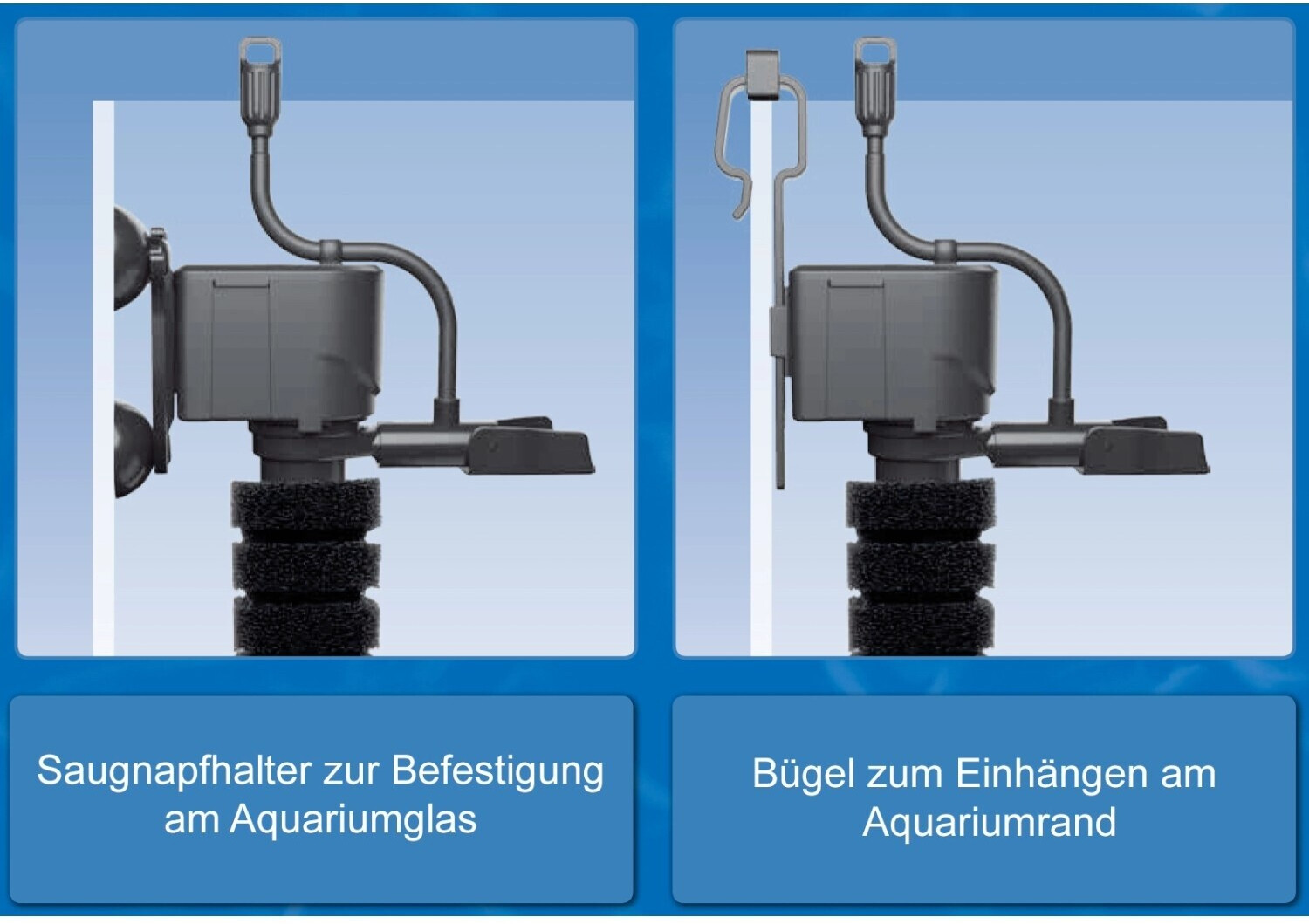 Saugnapfhalter zur Befestigung am Aquariumglas

Bügel zum Einhängen am Aquariumrand