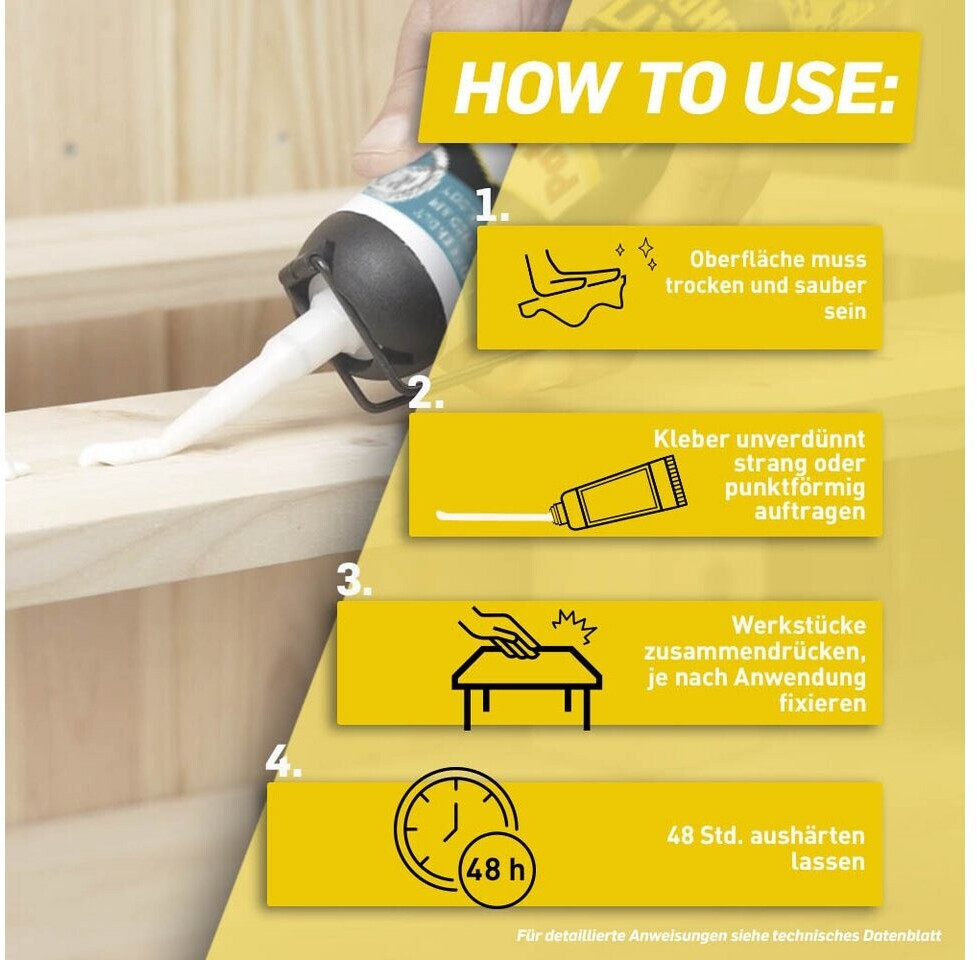 HOW TO USE:

1.

Oberfläche muss trocken und sauber sein

2.

Kleber unverdünnt strang oder punktförmig auftragen

3.

Werkstücke zusammendrücken, je nach Anwendung fixieren

4.

48 h

48 Std. aushärten lassen

Für detaillierte Anweisungen siehe technisches Datenblatt