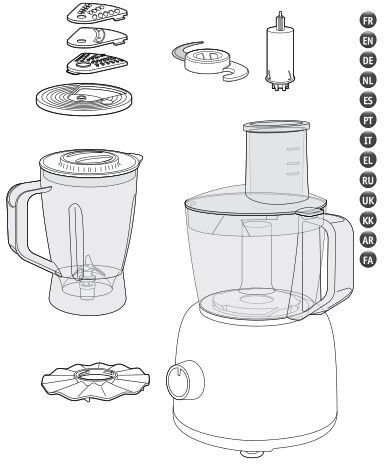 FR
EN
DE
NL
ES
PT
IT
EL
RU
UK
KK
AR
FA