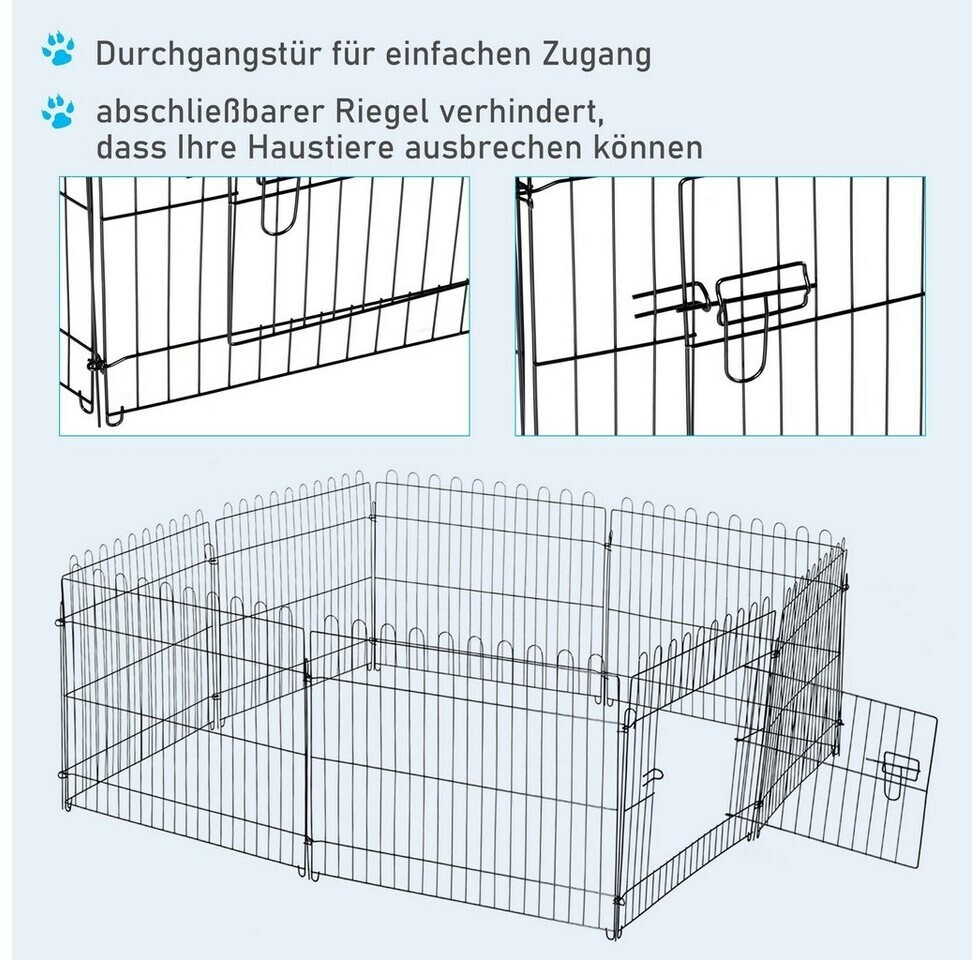 Durchgangstür für einfachen Zugang

abschließbarer Riegel verhindert, dass Ihre Haustiere ausbrechen können