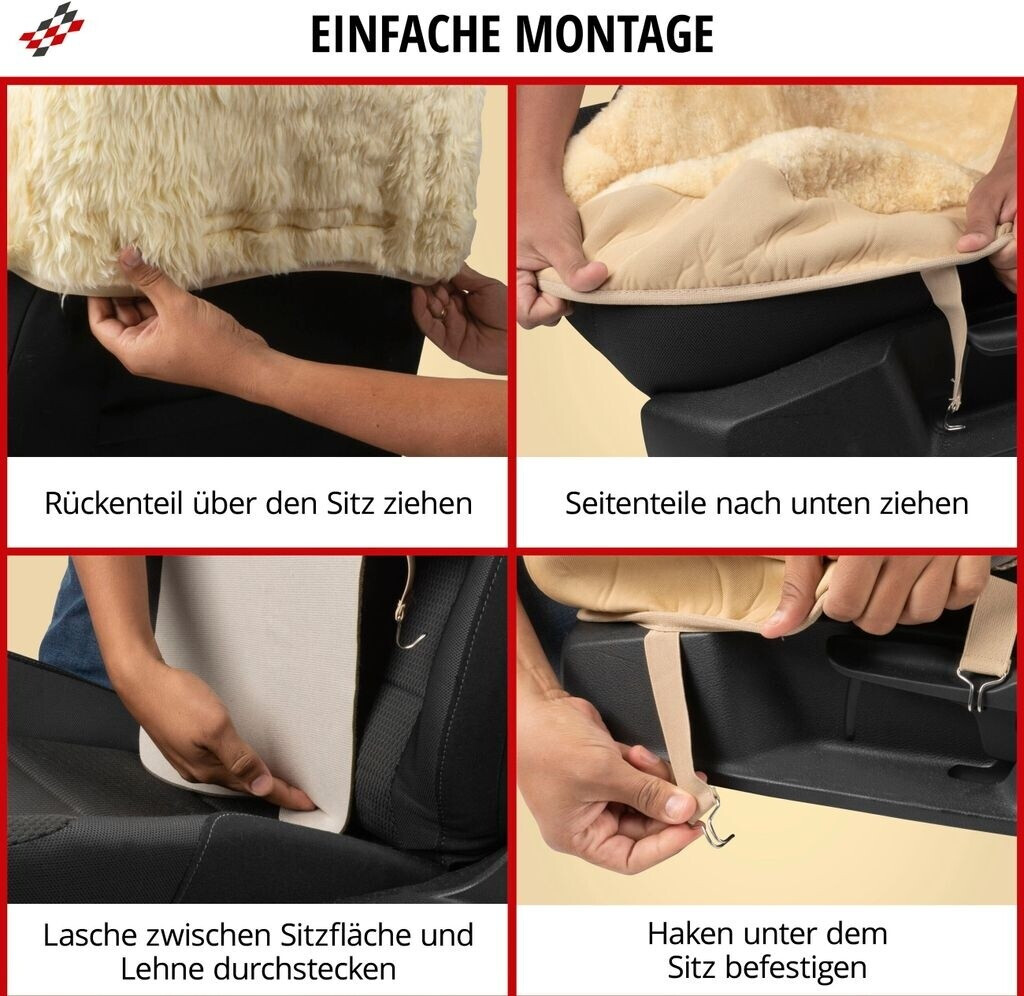 EINFACHE MONTAGE

Rückenteil über den Sitz ziehen

Seitenteile nach unten ziehen

Lasche zwischen Sitzfläche und Lehne durchstecken

Haken unter dem Sitz befestigen