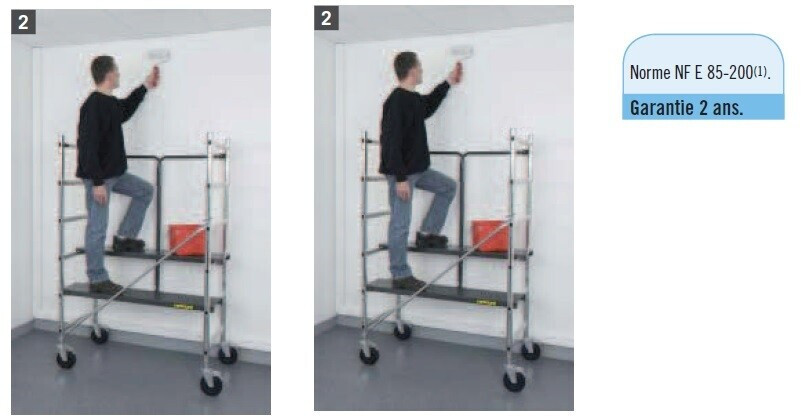 2

2

Norme NF E 85-200$^{(1)}$.

Garantie 2 ans.