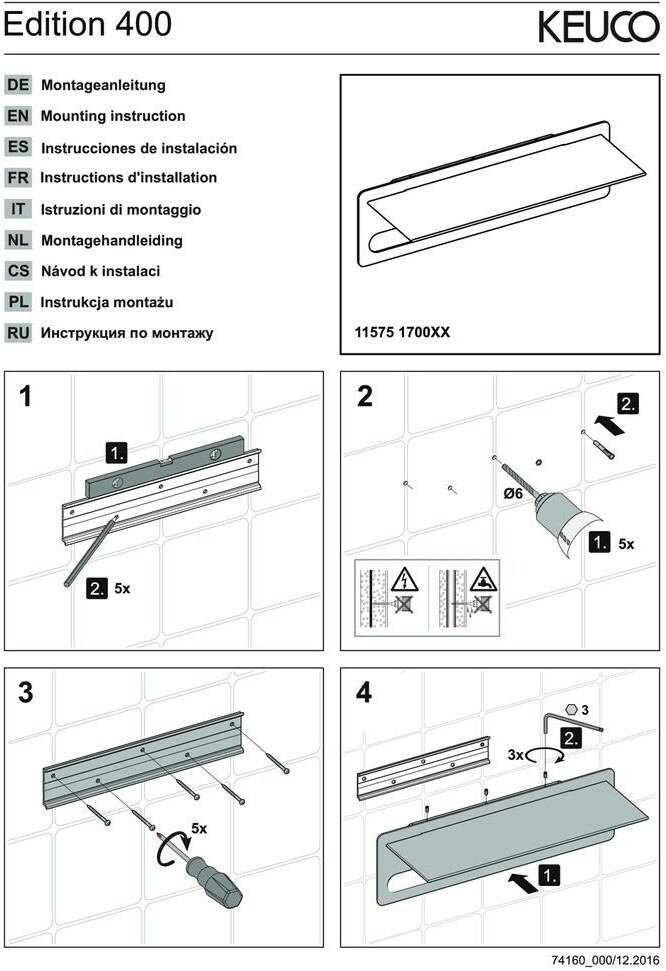 Edition 400

KEUCO

DE Montageanleitung
EN Mounting instruction
ES Instrucciones de instalación
FR Instructions d'installation
IT Istruzioni di montaggio
NL Montagehandleiding
CS Návod k instalaci
PL Instrukcja montażu
RU Инструкция по монтажу

11575 1700XX

1

1.

2. 5x

2

2.

Ø6

1. 5x

3

5x

4

3

2.

3x

1.

74160_000/12.2016