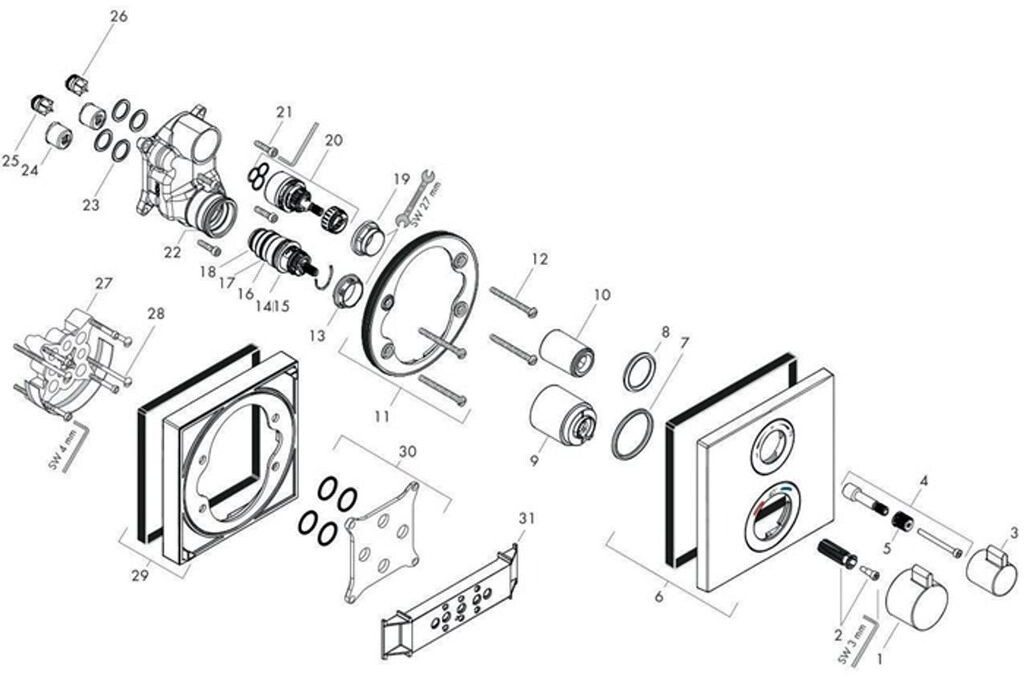 26
25
24
23
22
21
20
19
SW 27 mm
18
17
16
14|15
13
12
11
10
9
8
7
27
28
SW 4 mm
29
30
31
6
4
5
3
2
SW 3 mm
1