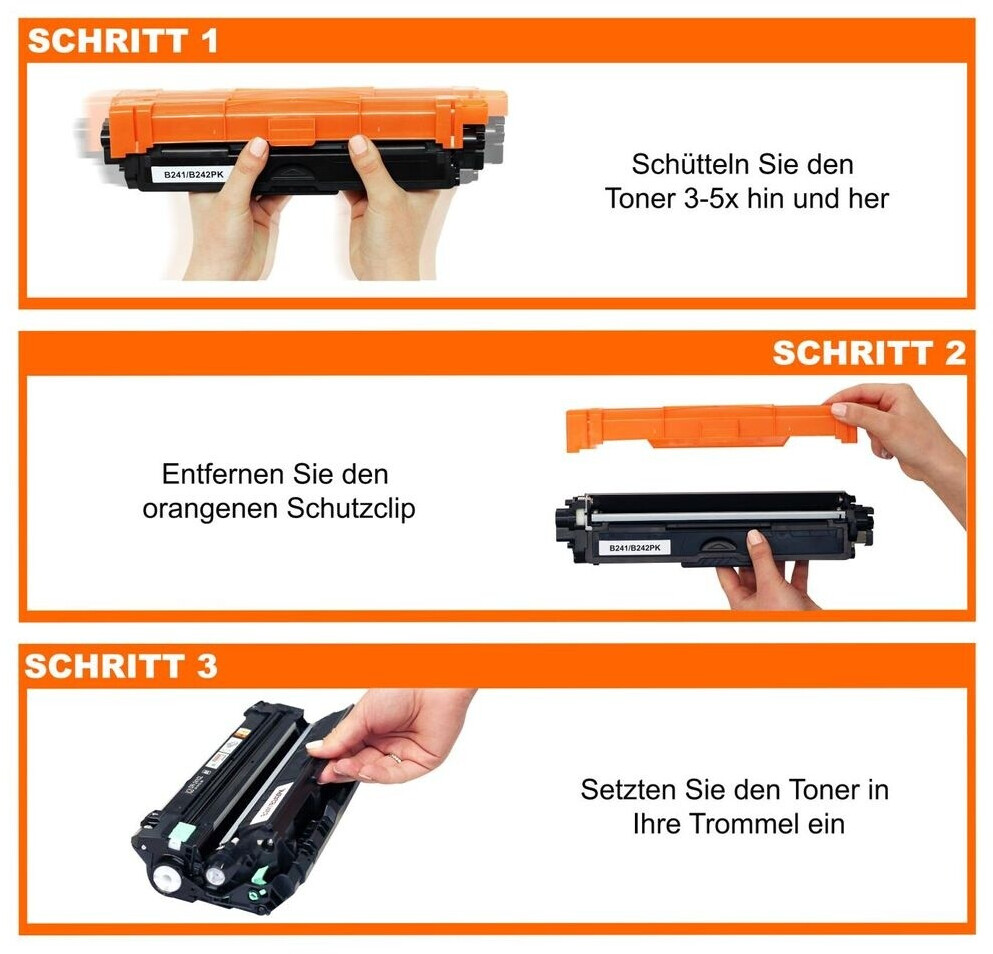 SCHRITT 1

B241/B242PK

Schütteln Sie den Toner 3-5x hin und her

SCHRITT 2

Entfernen Sie den orangenen Schutzclip

B241/B242PK

SCHRITT 3

Setzten Sie den Toner in Ihre Trommel ein