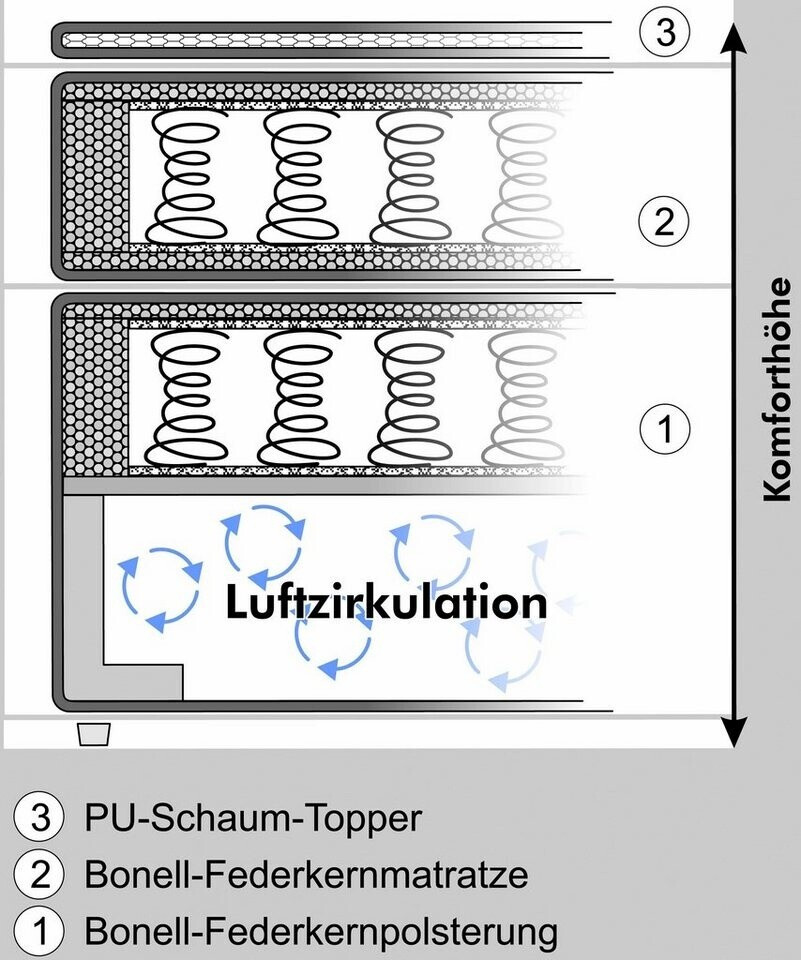 3

2

1

Komforthöhe

Luftzirkulation

3 PU-Schaum-Topper
2 Bonell-Federkernmatratze
1 Bonell-Federkernpolsterung