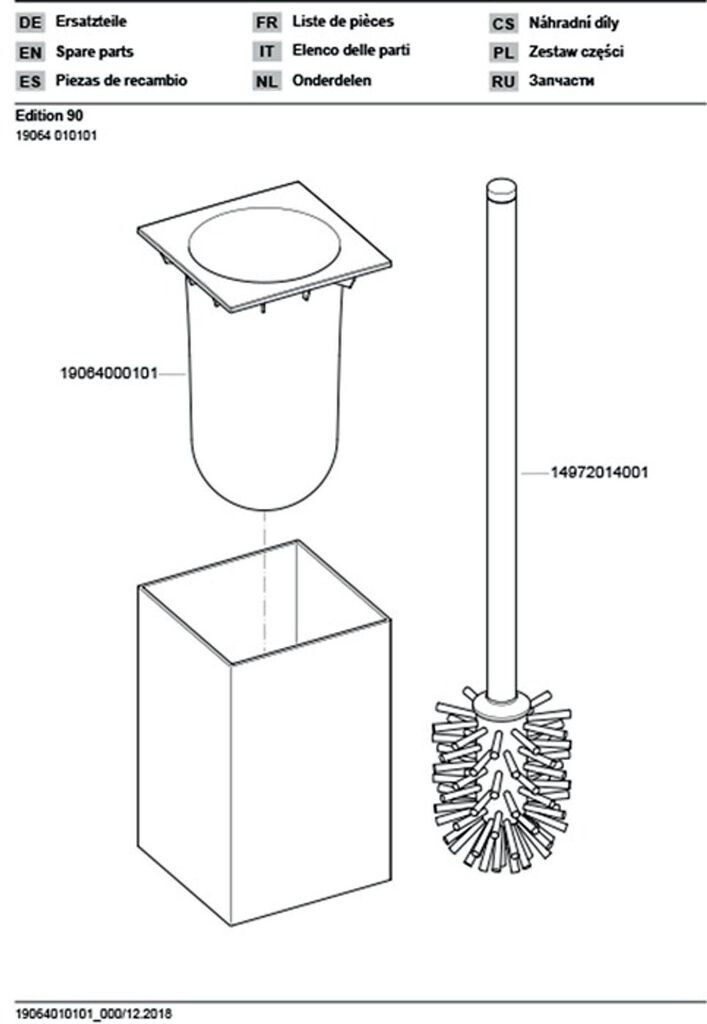 DE Ersatzteile
EN Spare parts
ES Piezas de recambio

FR Liste de pièces
IT Elenco delle parti
NL Onderdelen

CS Náhradní díly
PL Zestaw części
RU Запчасти

Edition 90
19064 010101

19064000101

14972014001

19064010101_000/12.2018