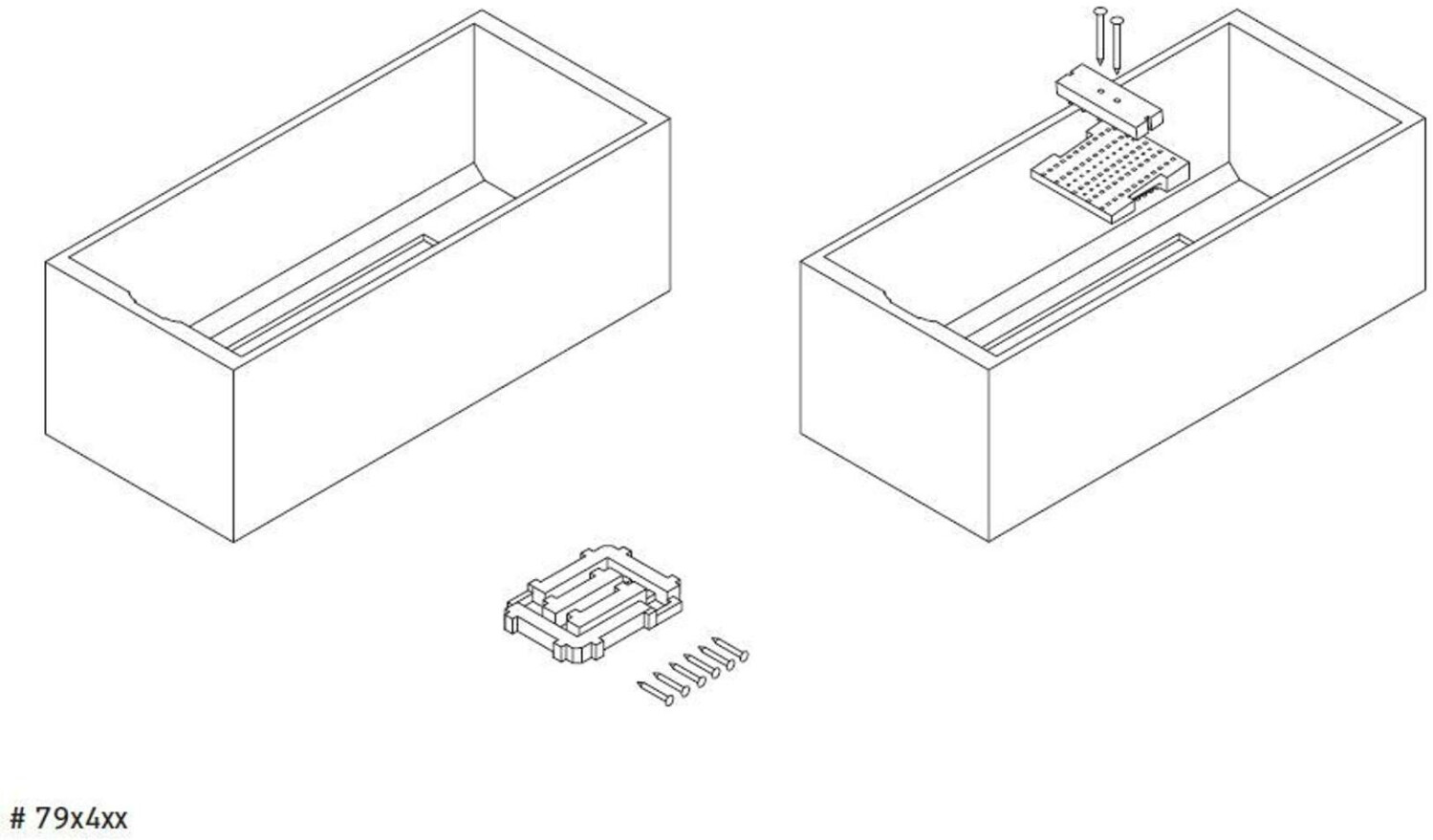 # 79x4xx