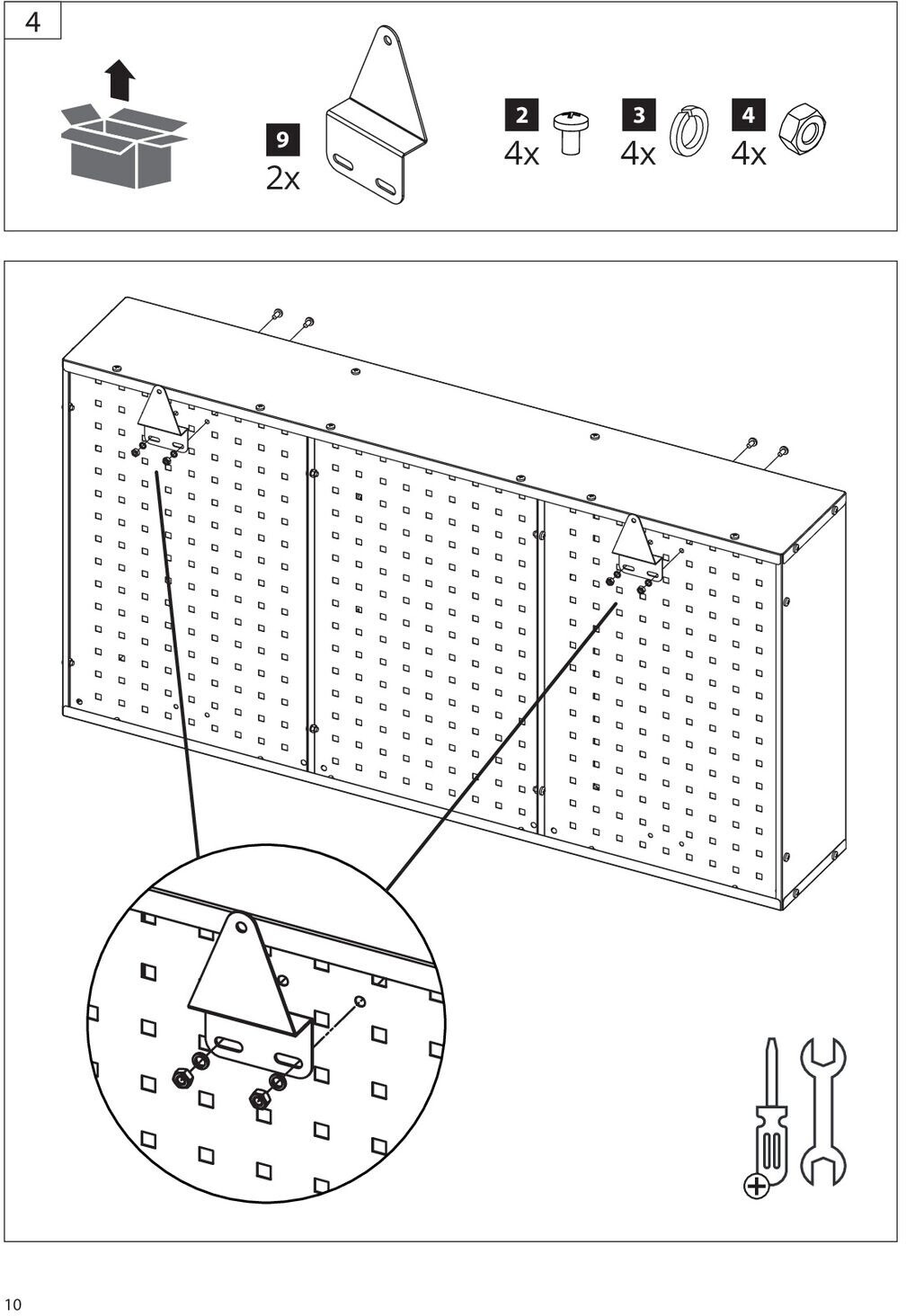 4

9
2x

2
4x

3
4x

4
4x

10