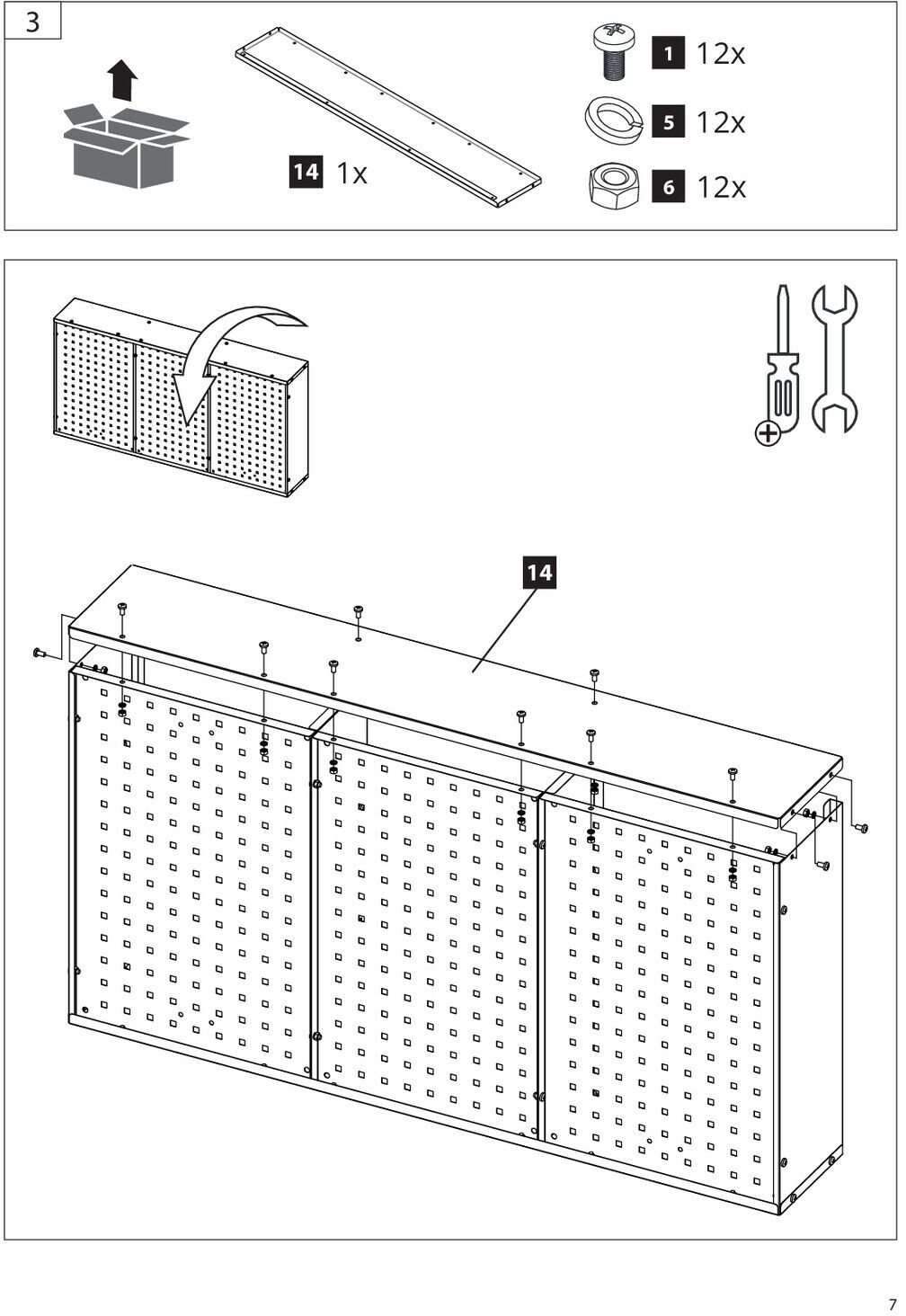 3

14 1x

1 12x

5 12x

6 12x

14

7