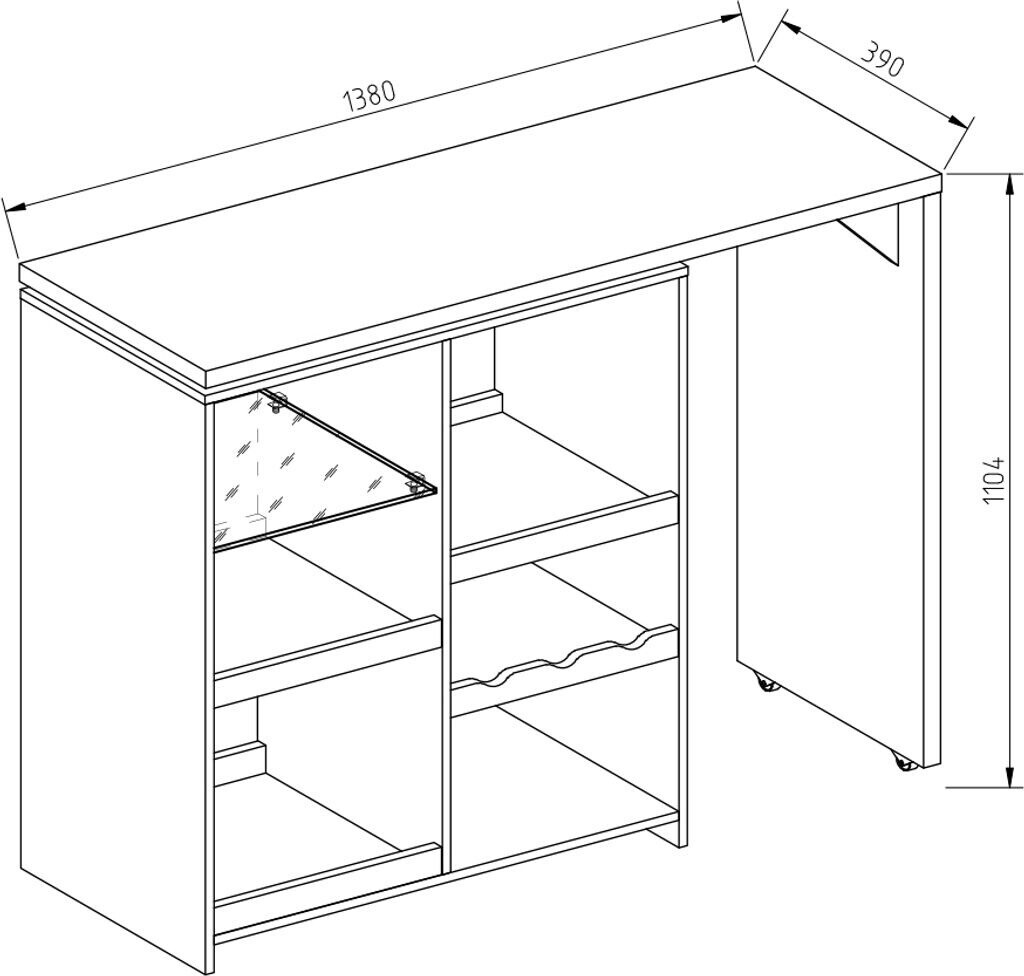 1380

390

1104