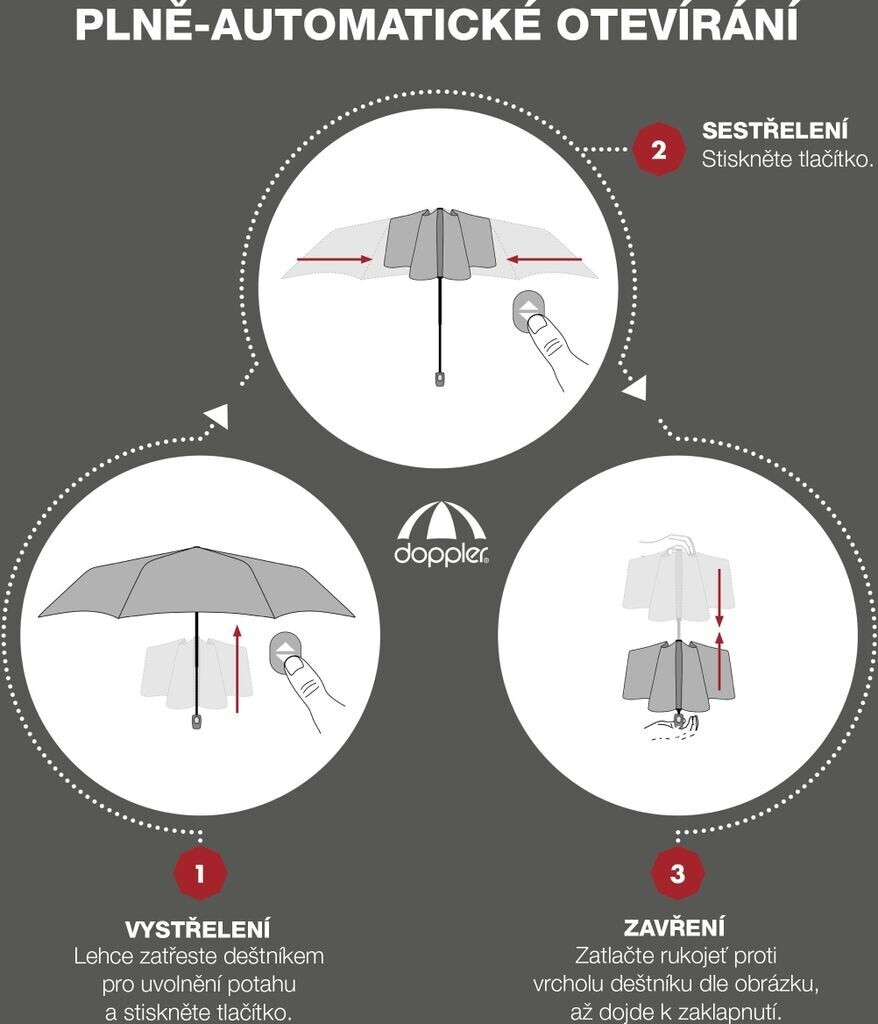 PLNĚ-AUTOMATICKÉ OTEVÍRÁNÍ

2
SESTŘELENÍ
Stiskněte tlačítko.

doppler

1
VYSTŘELENÍ
Lehce zatřeste deštníkem pro uvolnění potahu a stiskněte tlačítko.

3
ZAVŘENÍ
Zatlačte rukojeť proti vrcholu deštníku dle obrázku, až dojde k zaklapnutí.