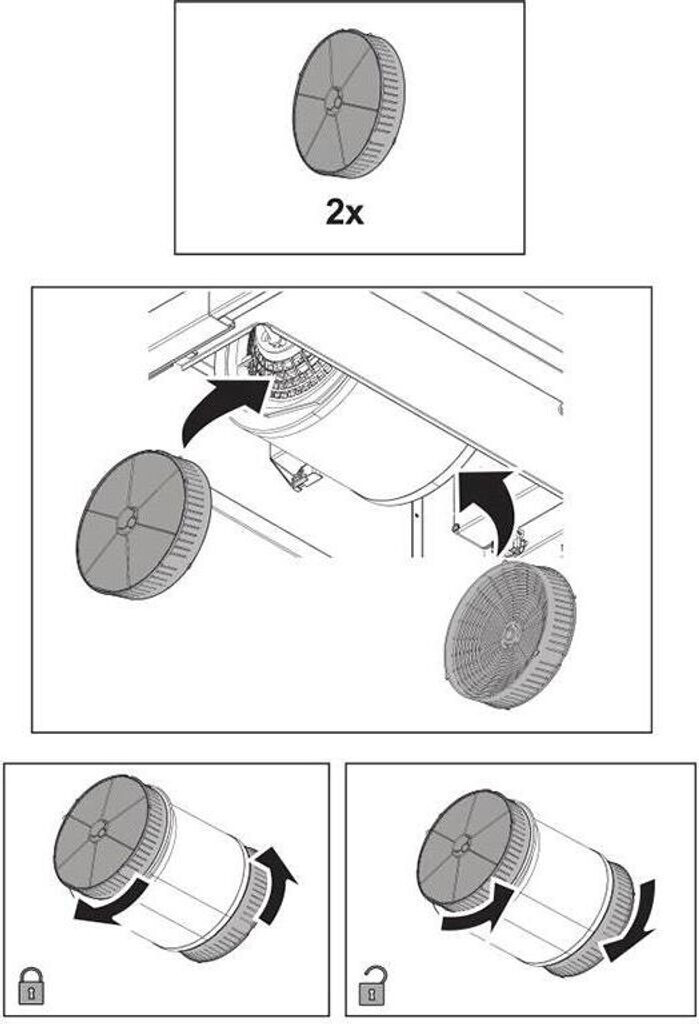 2x