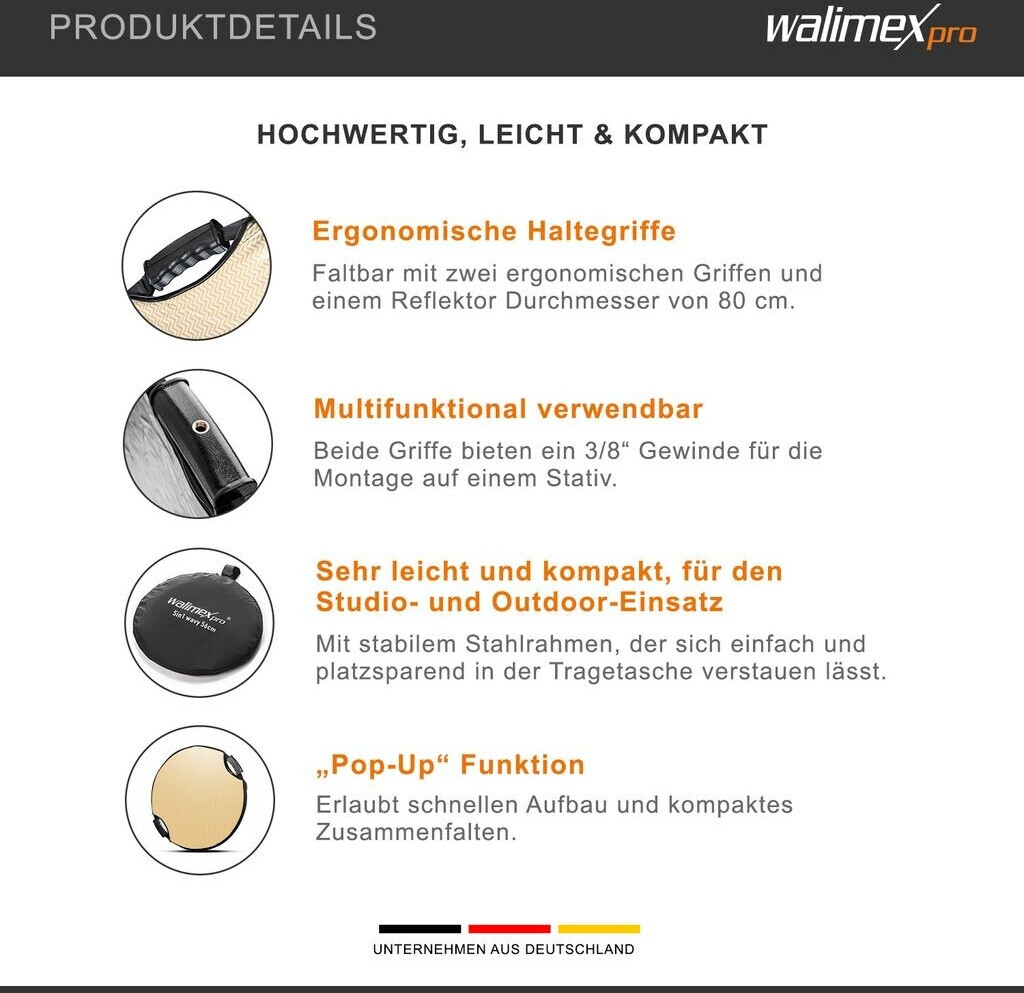 PRODUKTDETAILS

walimex pro

HOCHWERTIG, LEICHT & KOMPAKT

Ergonomische Haltegriffe

Faltbar mit zwei ergonomischen Griffen und einem Reflektor Durchmesser von 80 cm.

Multifunktional verwendbar

Beide Griffe bieten ein 3/8“ Gewinde für die Montage auf einem Stativ.

walimex pro
5in1 wavy 56cm

Sehr leicht und kompakt, für den Studio- und Outdoor-Einsatz

Mit stabilem Stahlrahmen, der sich einfach und platzsparend in der Tragetasche verstauen lässt.

„Pop-Up“ Funktion

Erlaubt schnellen Aufbau und kompaktes Zusammenfalten.

UNTERNEHMEN AUS DEUTSCHLAND