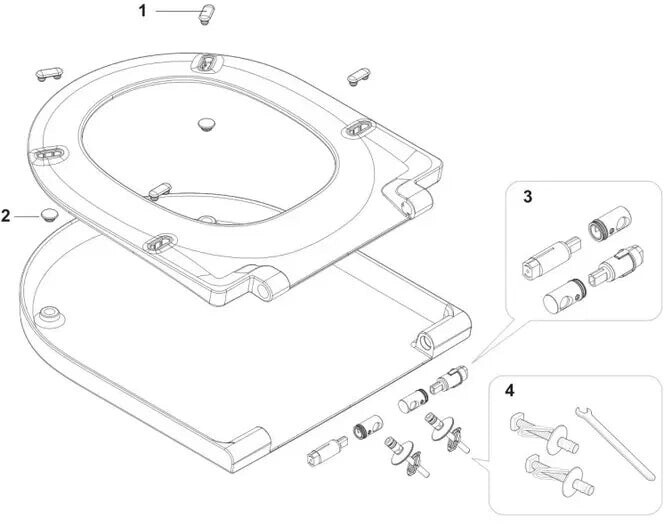 1
2
3
4