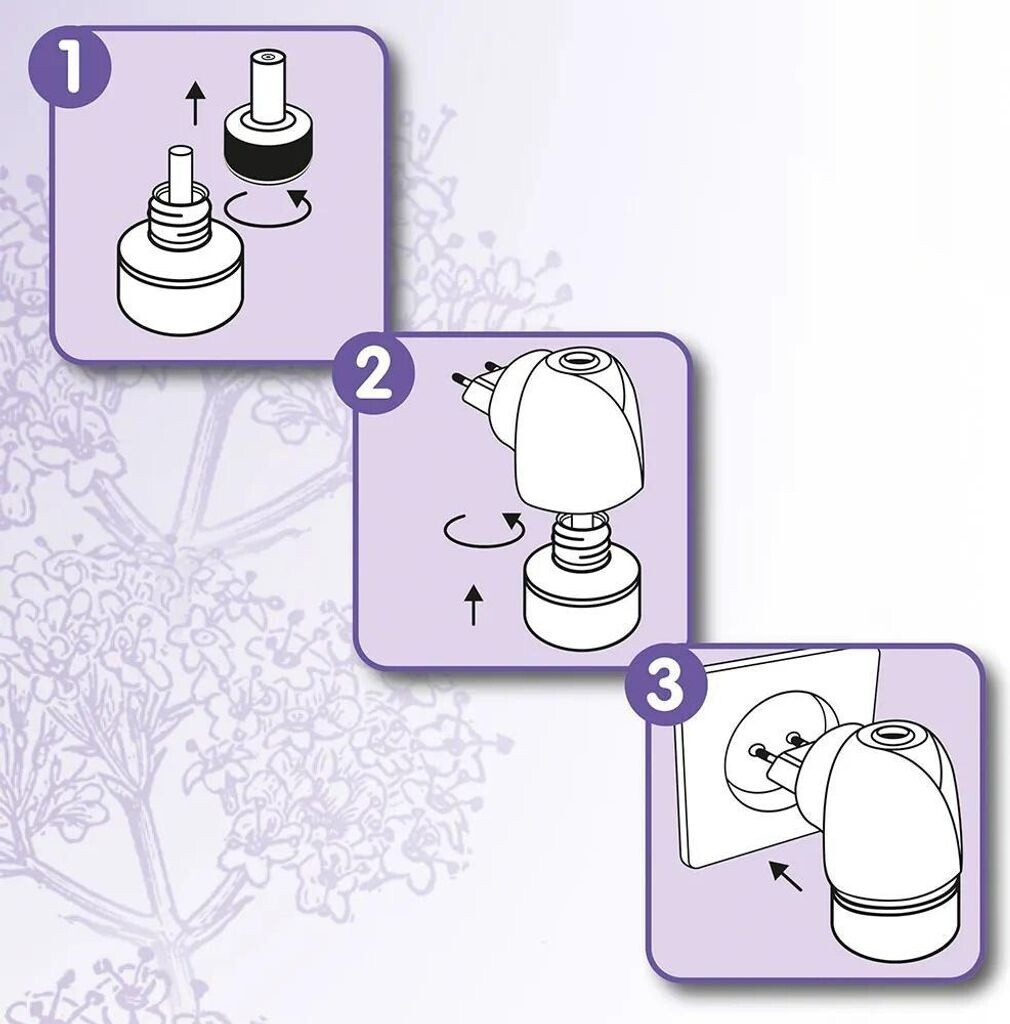 1

2

3