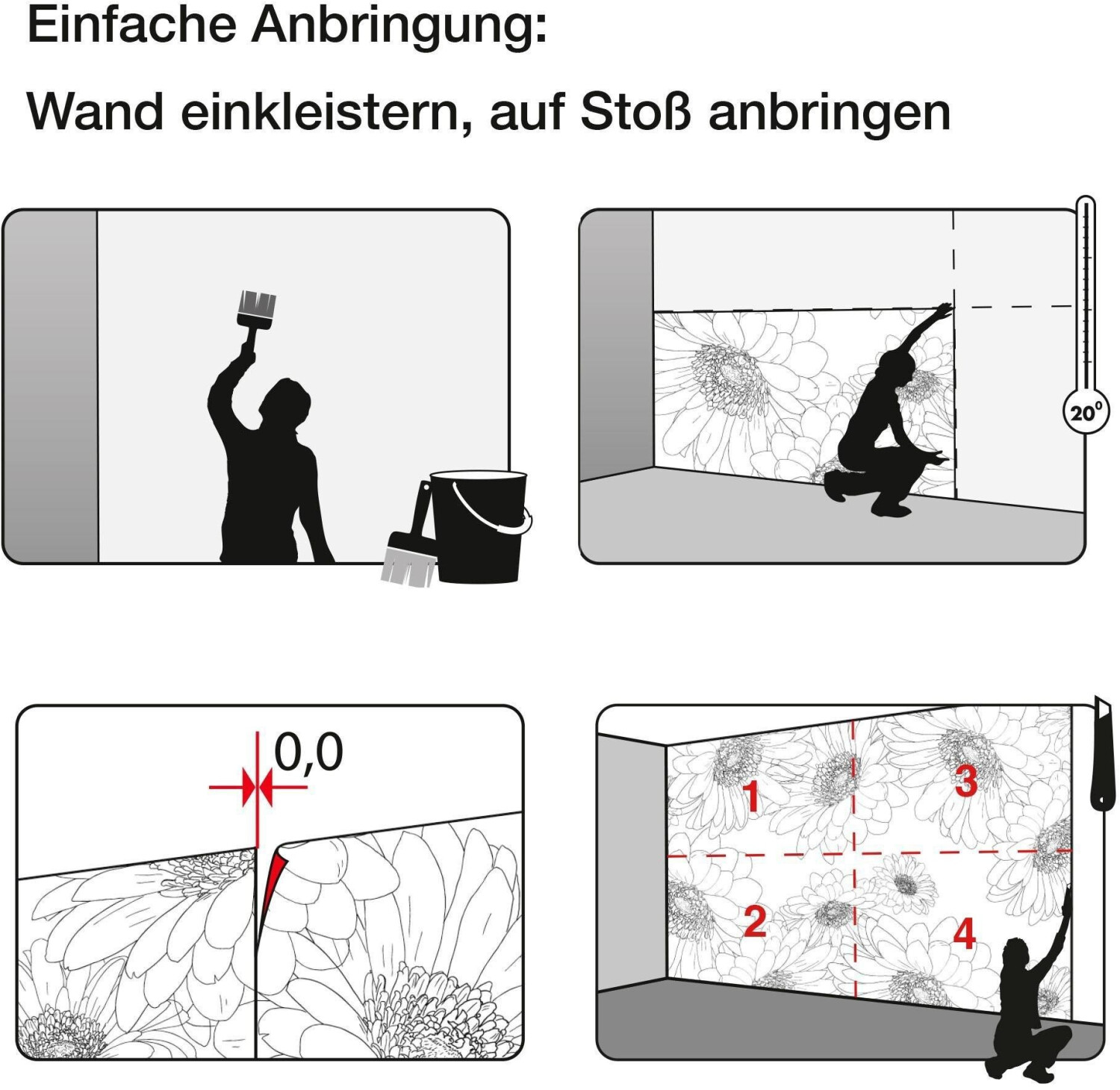 Einfache Anbringung:

Wand einkleistern, auf Stoß anbringen

20°

0,0

1

3

2

4