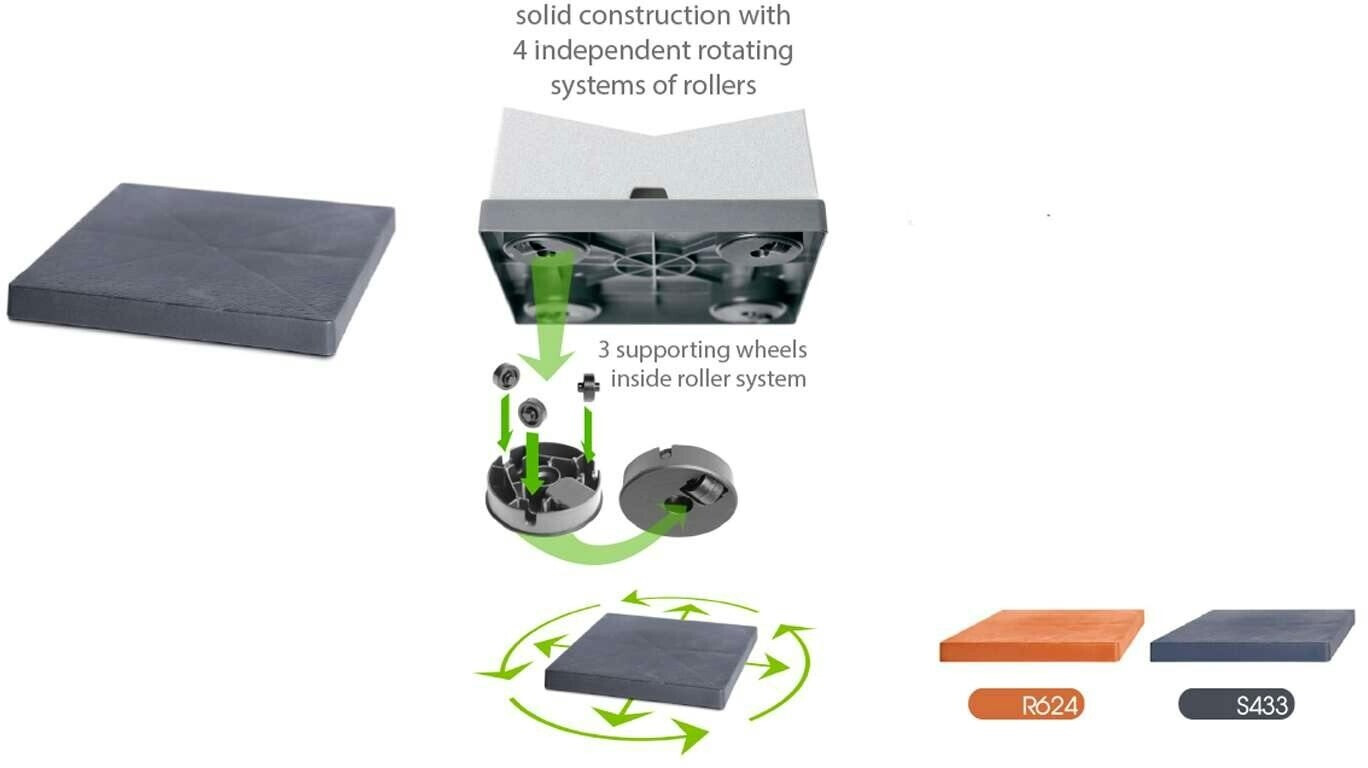 solid construction with 4 independent rotating systems of rollers

3 supporting wheels inside roller system

R624

S433