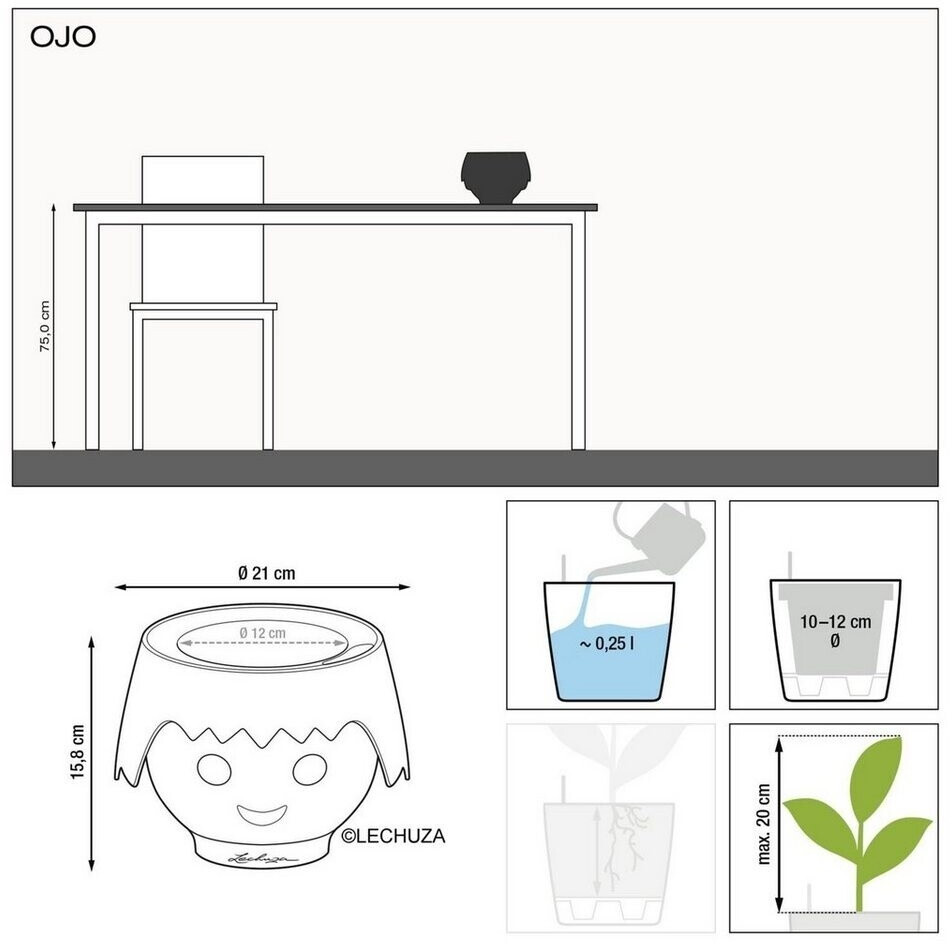 OJO

75,0 cm

Ø 21 cm

Ø 12 cm

15,8 cm

©LECHUZA

Lechuza

~ 0,25 l

10–12 cm Ø

max. 20 cm