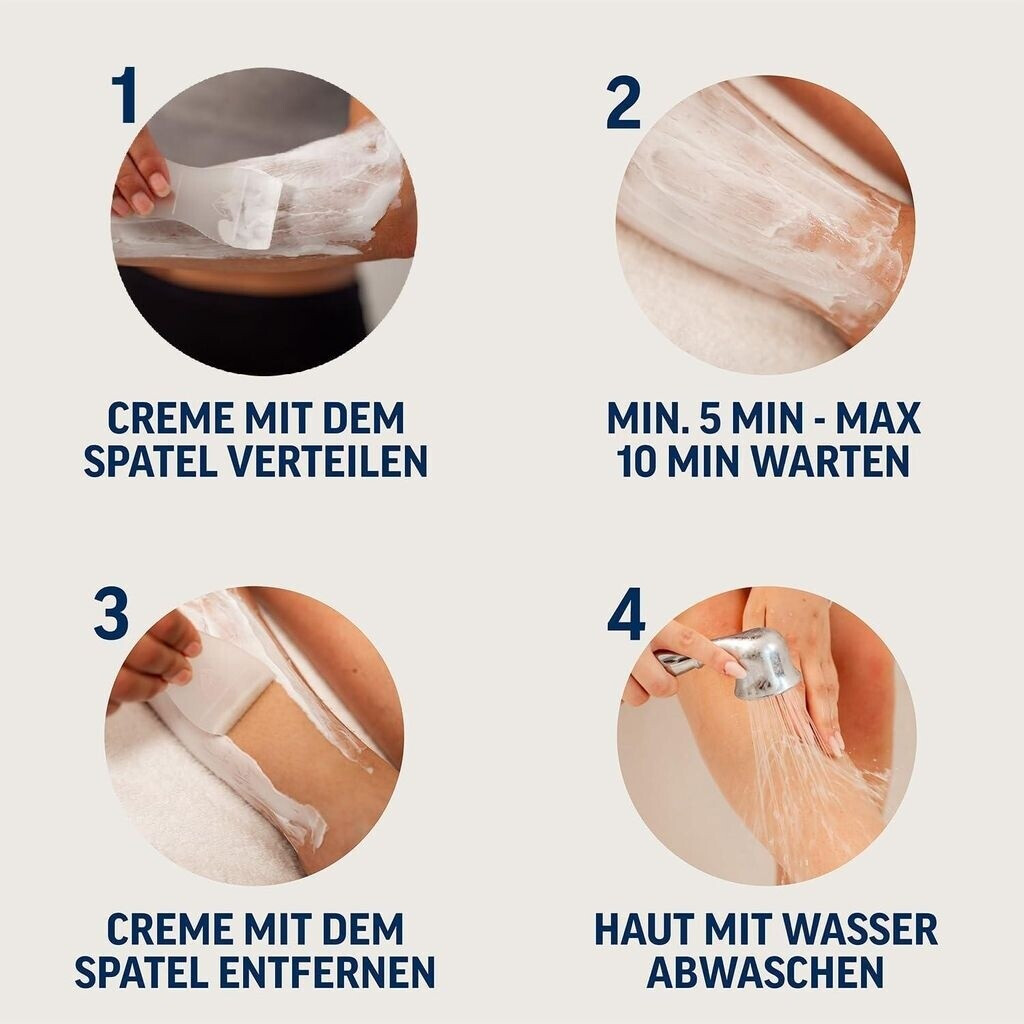 1

CREME MIT DEM SPATEL VERTEILEN

2

MIN. 5 MIN - MAX 10 MIN WARTEN

3

CREME MIT DEM SPATEL ENTFERNEN

4

HAUT MIT WASSER ABWASCHEN