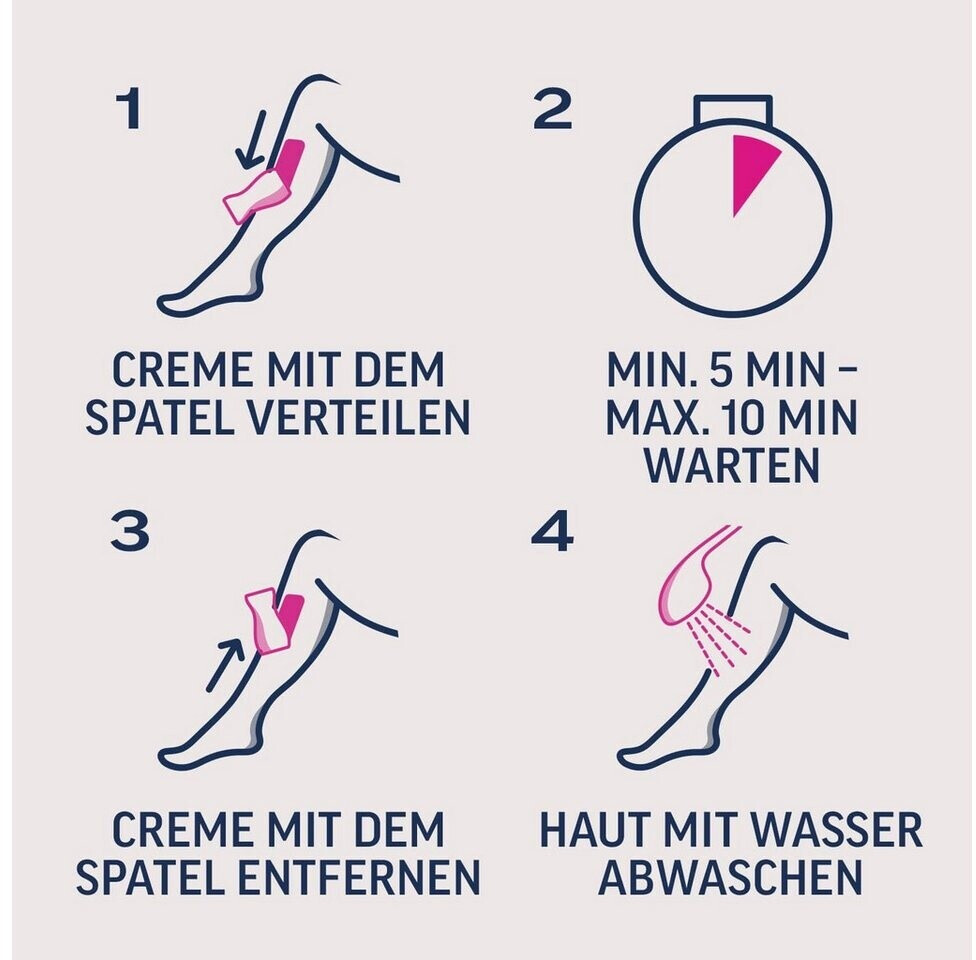 1

CREME MIT DEM SPATEL VERTEILEN

2

MIN. 5 MIN – MAX. 10 MIN WARTEN

3

CREME MIT DEM SPATEL ENTFERNEN

4

HAUT MIT WASSER ABWASCHEN