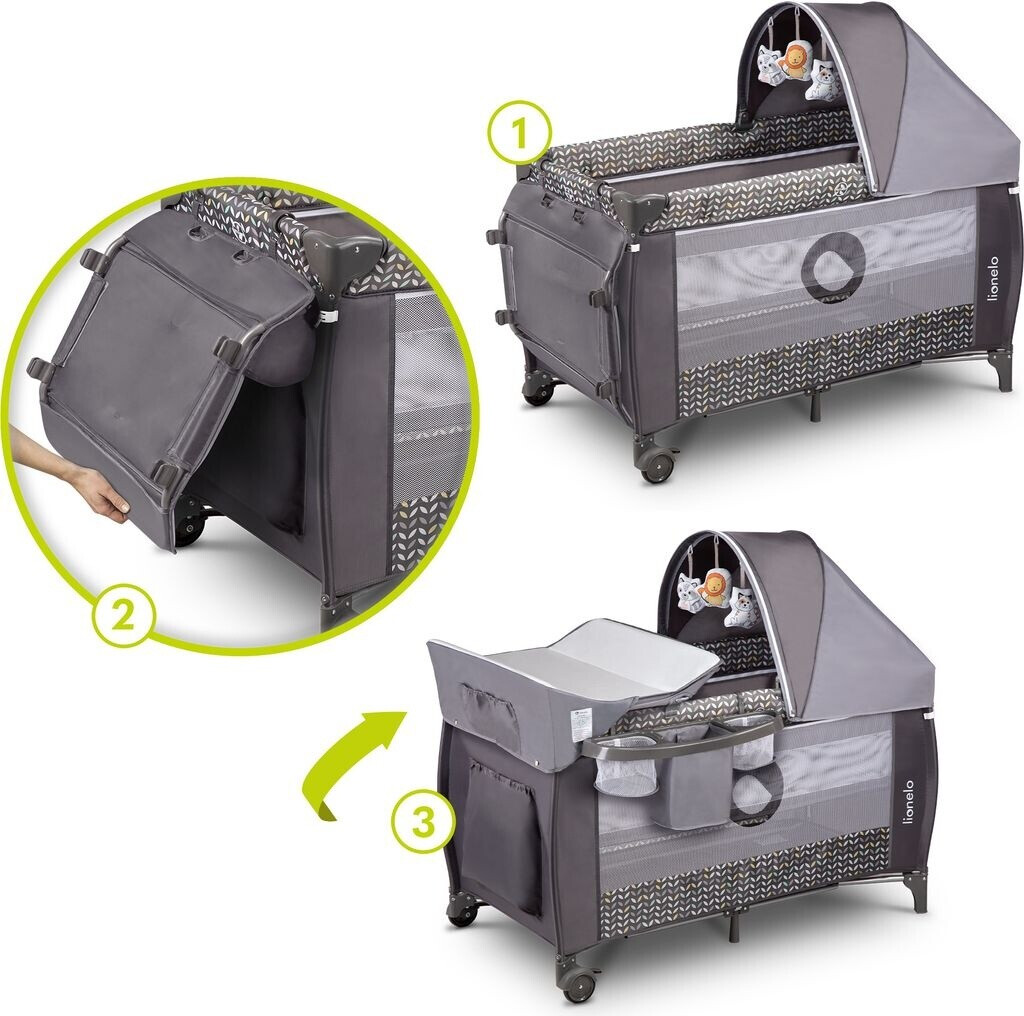 1

lionelo

2

3

lionelo