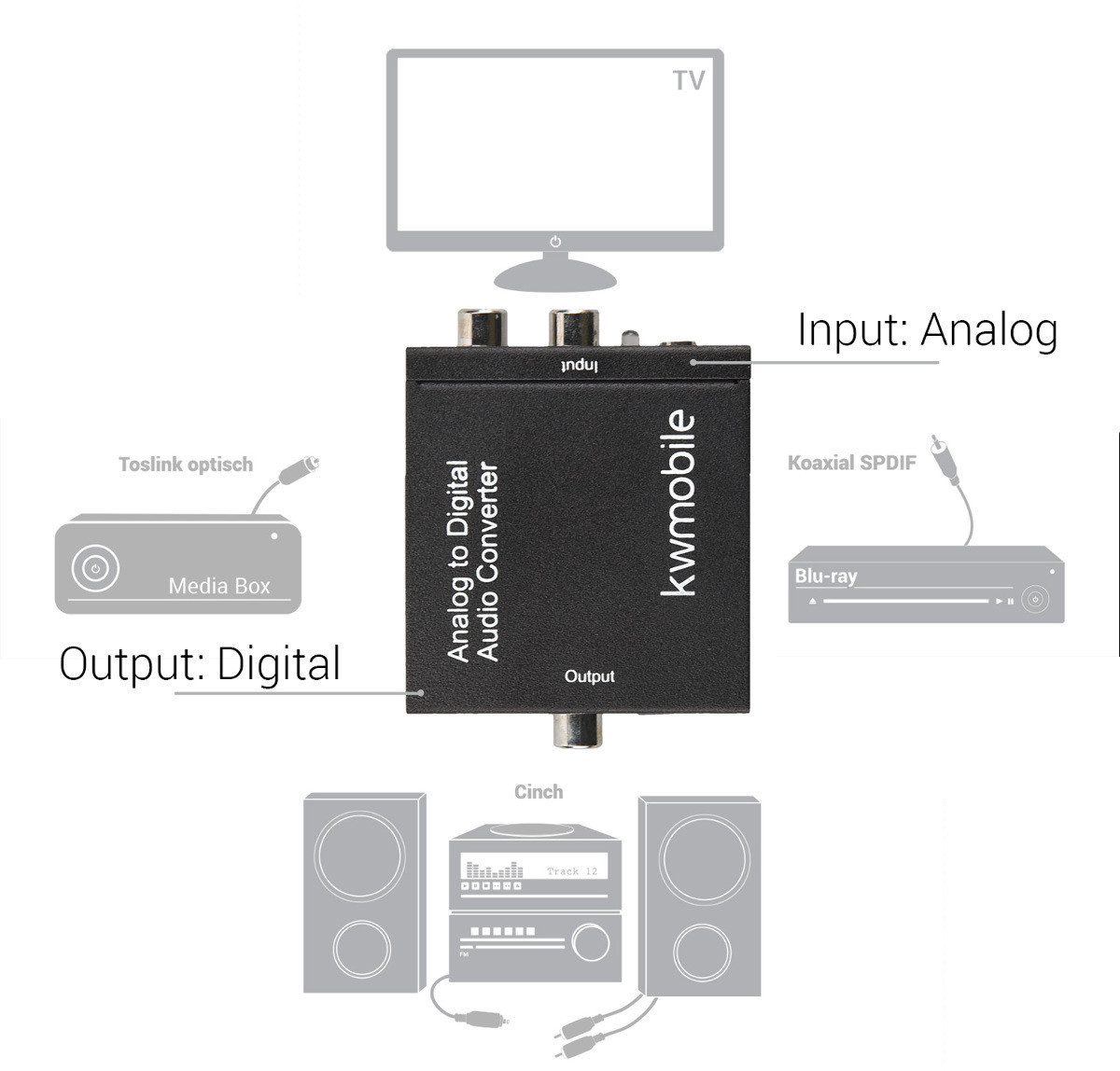 TV

Input: Analog

Input

Toslink optisch

Media Box

Analog to Digital Audio Converter

kwmobile

Koaxial SPDIF

Blu-ray

Output: Digital

Output

Cinch

Track 12

FM