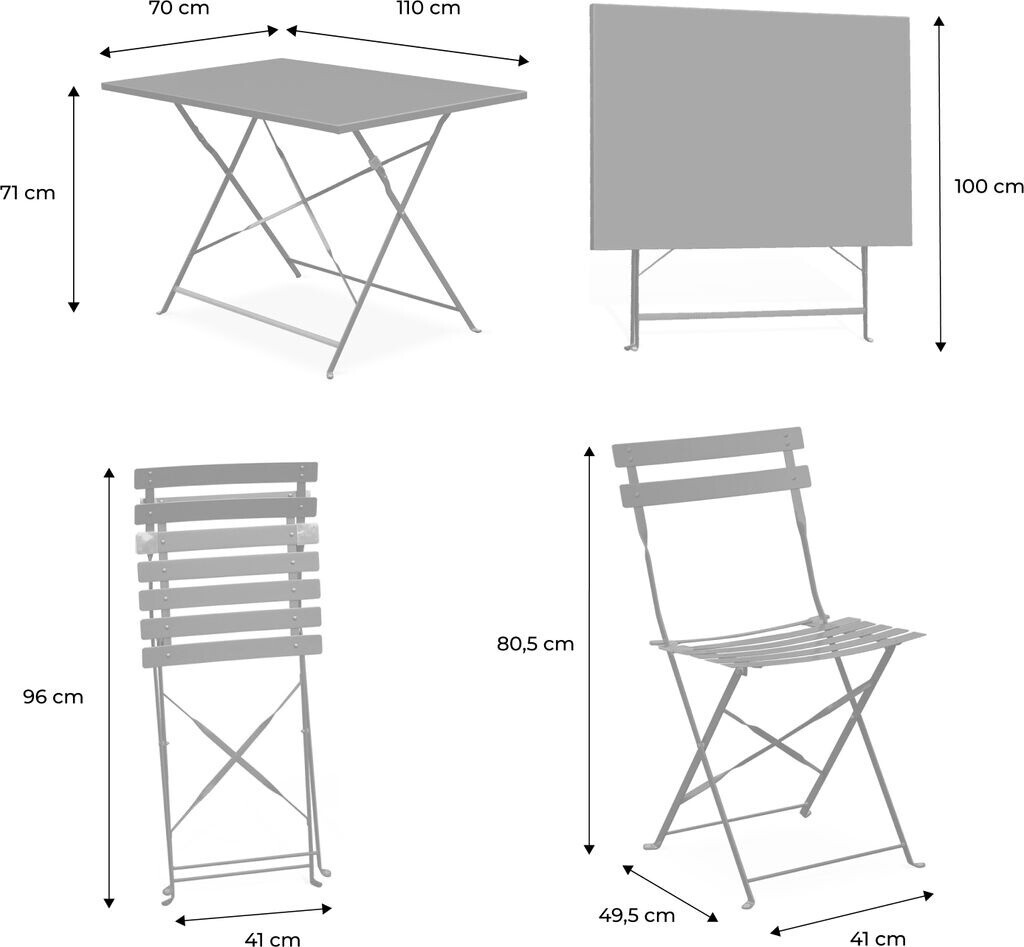 70 cm
110 cm
71 cm
100 cm
96 cm
41 cm
80,5 cm
49,5 cm
41 cm