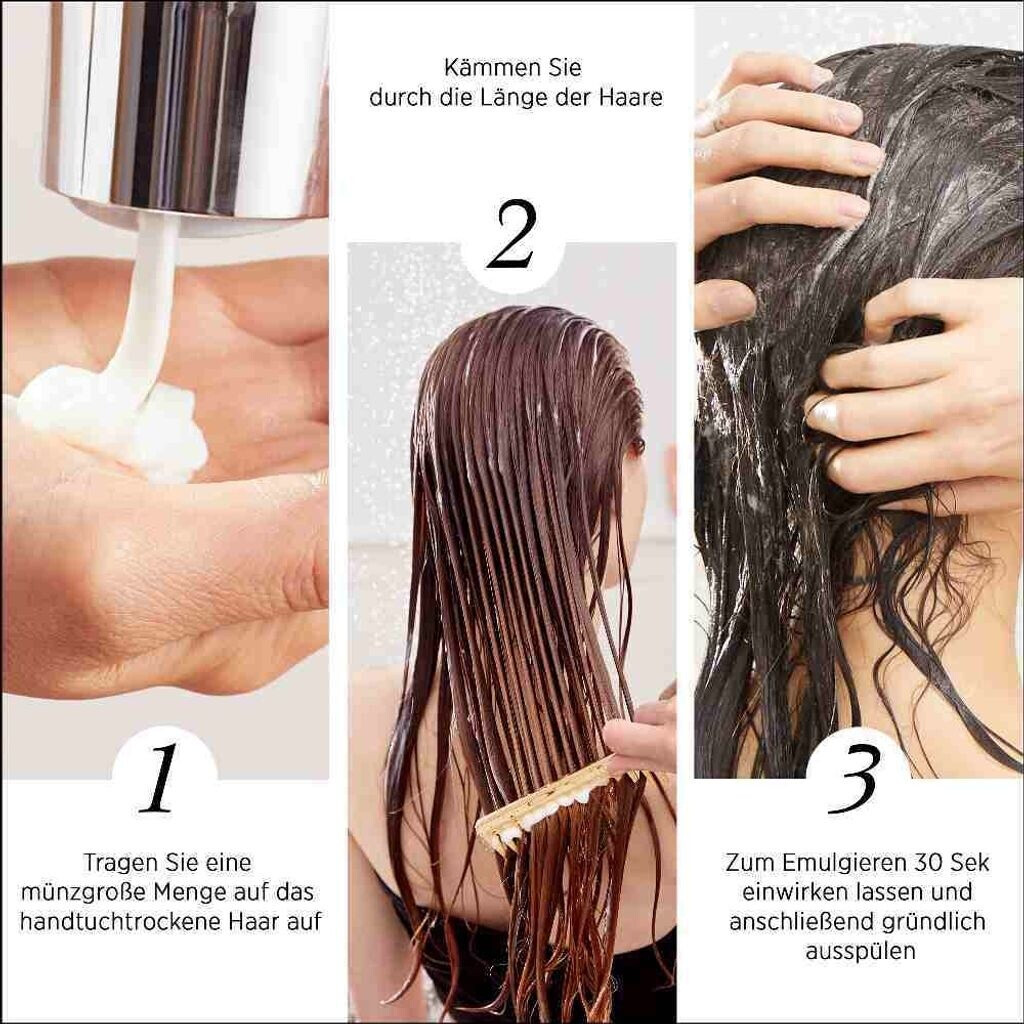 1

Tragen Sie eine münzgroße Menge auf das handtuchtrockene Haar auf

Kämmen Sie durch die Länge der Haare

2

3

Zum Emulgieren 30 Sek einwirken lassen und anschließend gründlich ausspülen