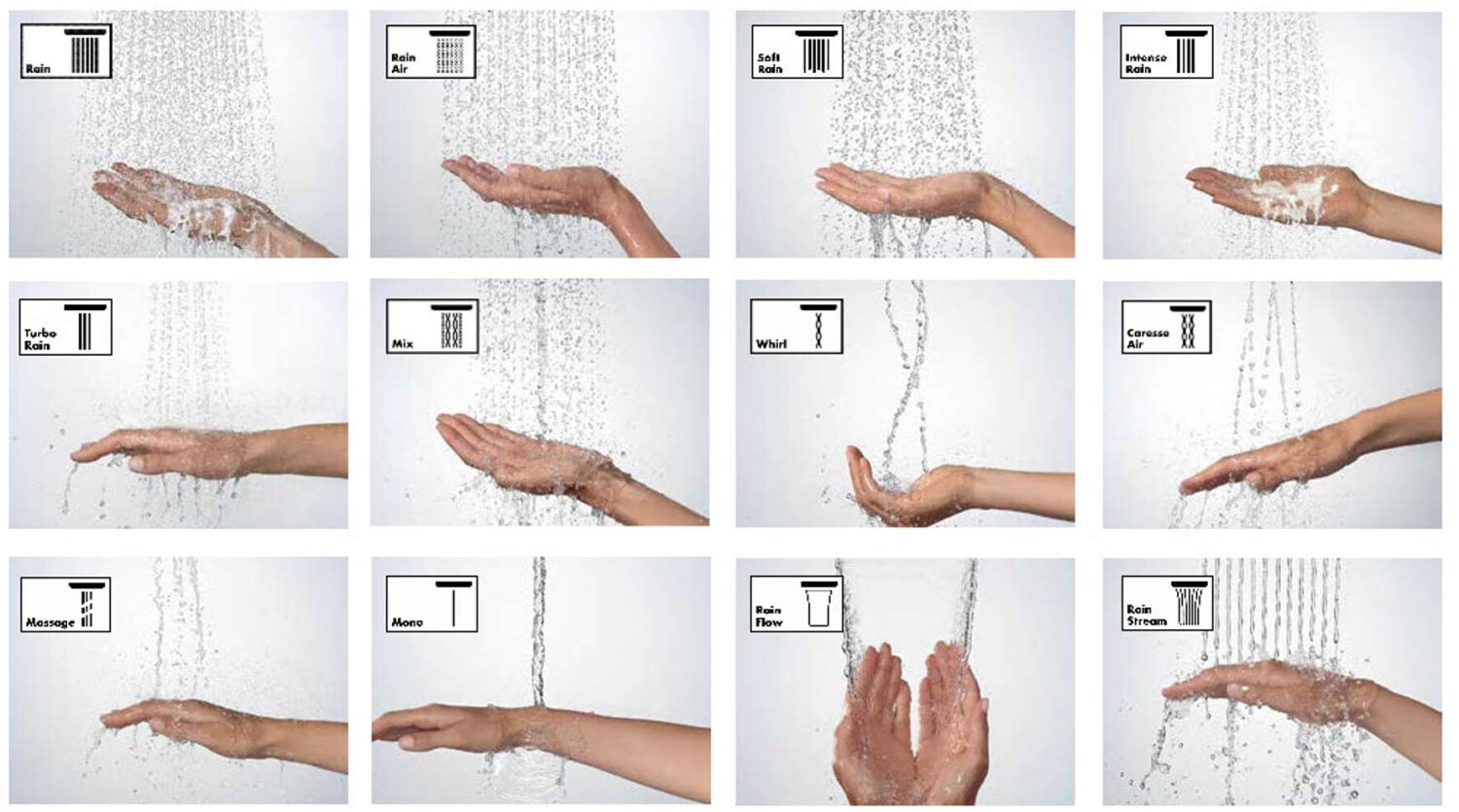 Rain

Rain Air

Soft Rain

Intense Rain

Turbo Rain

Mix

Whirl

Caresse Air

Massage

Mono

Rain Flow

Rain Stream