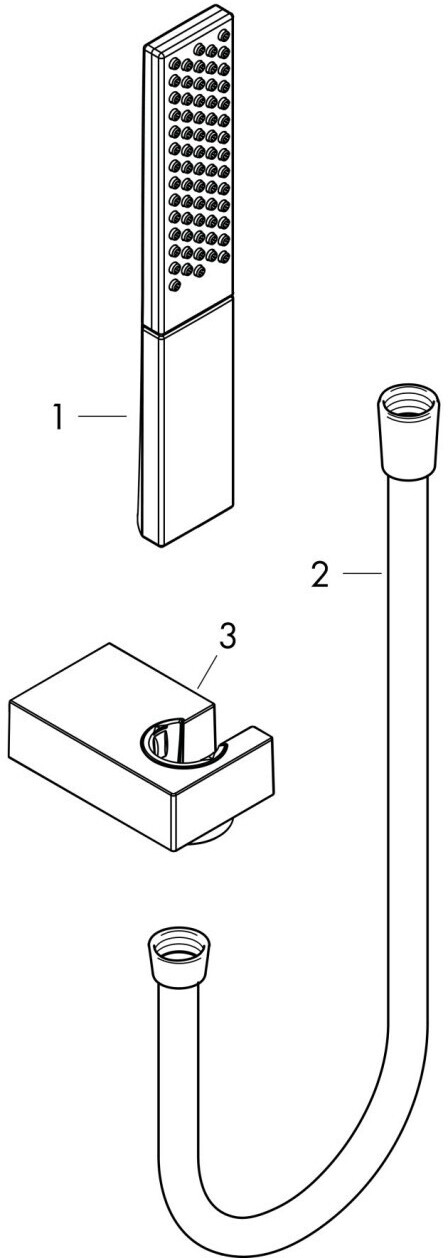 1
2
3