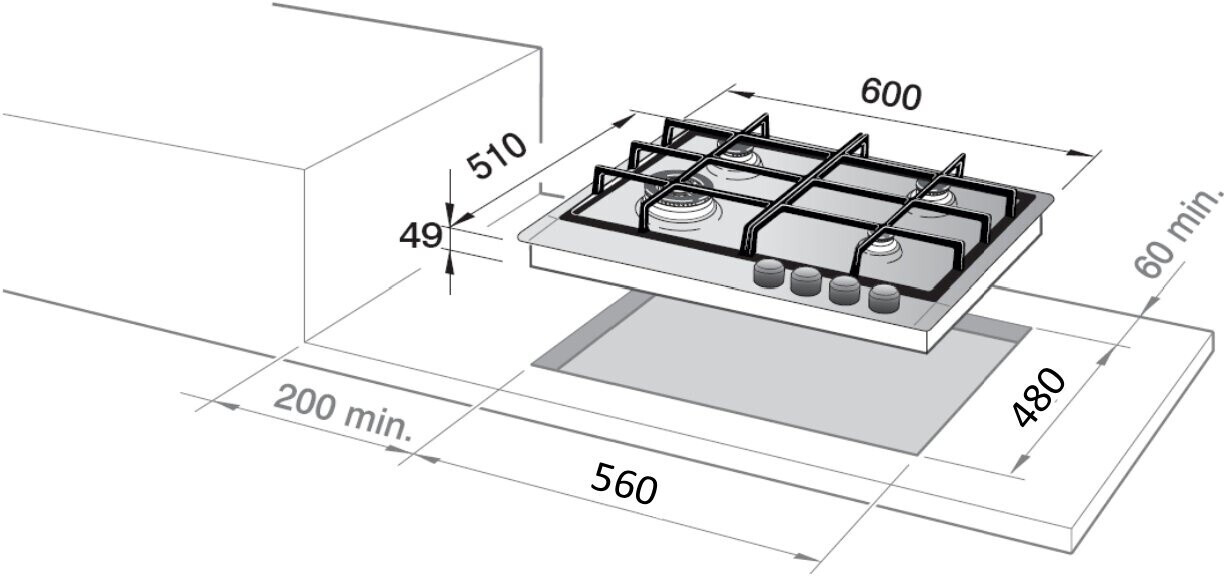 600
510
49
60 min.
480
200 min.
560