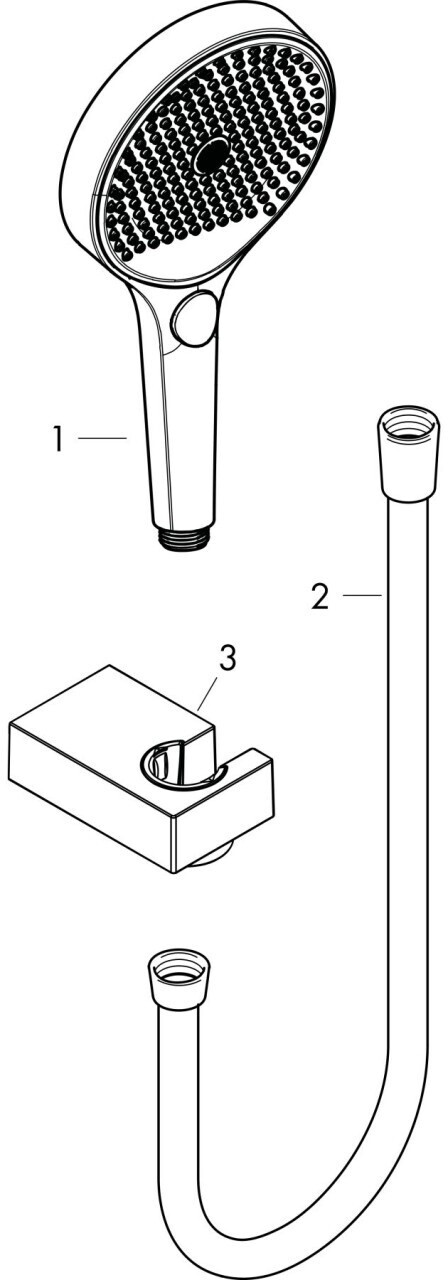 1
2
3